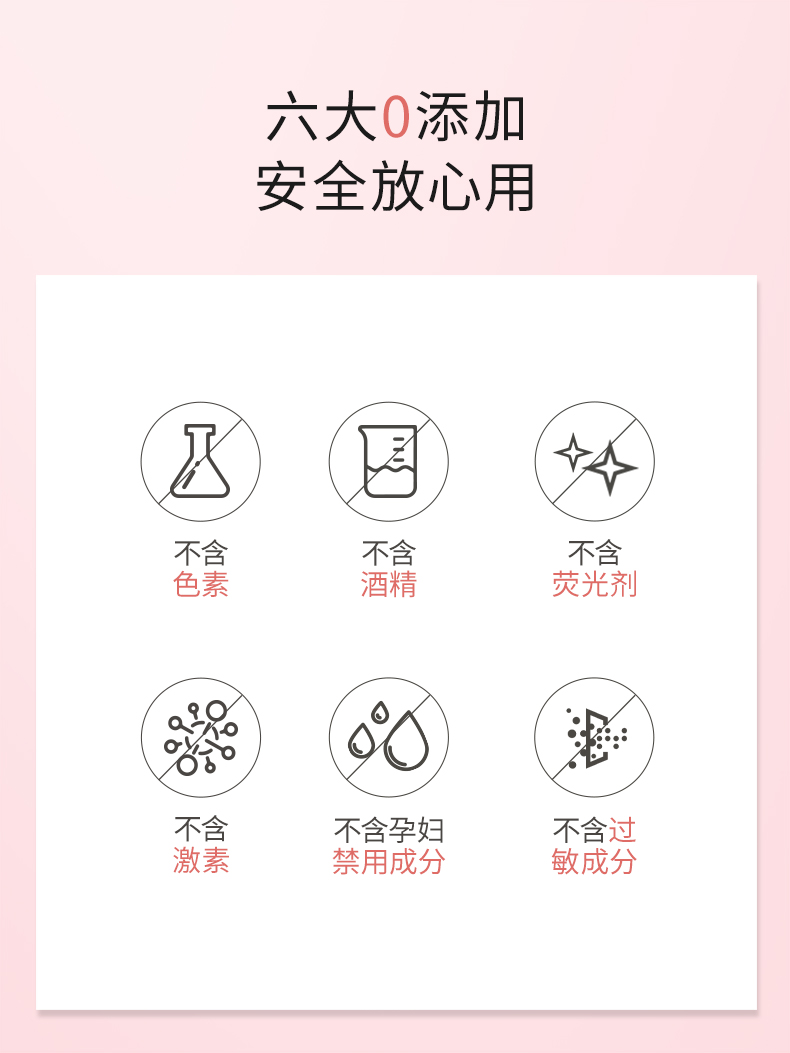 六大0添加
安全放心用

不含
色素

不含
酒精

不含
荧光剂

不含
激素

不含孕妇
禁用成分

不含过
敏成分