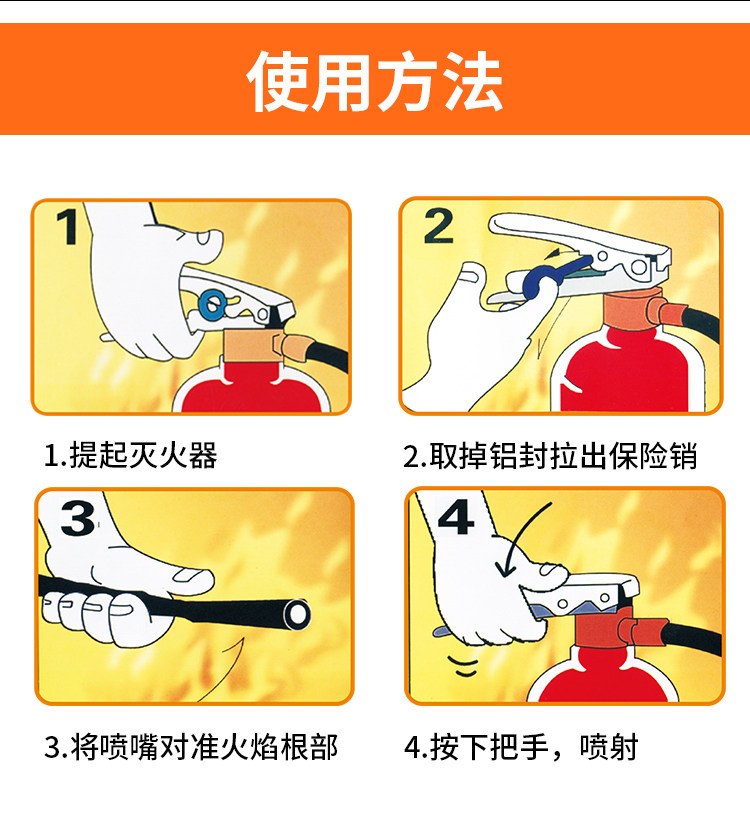 使用方法

1

1.提起灭火器

2

2.取掉铝封拉出保险销

3

3.将喷嘴对准火焰根部

4

4.按下把手，喷射