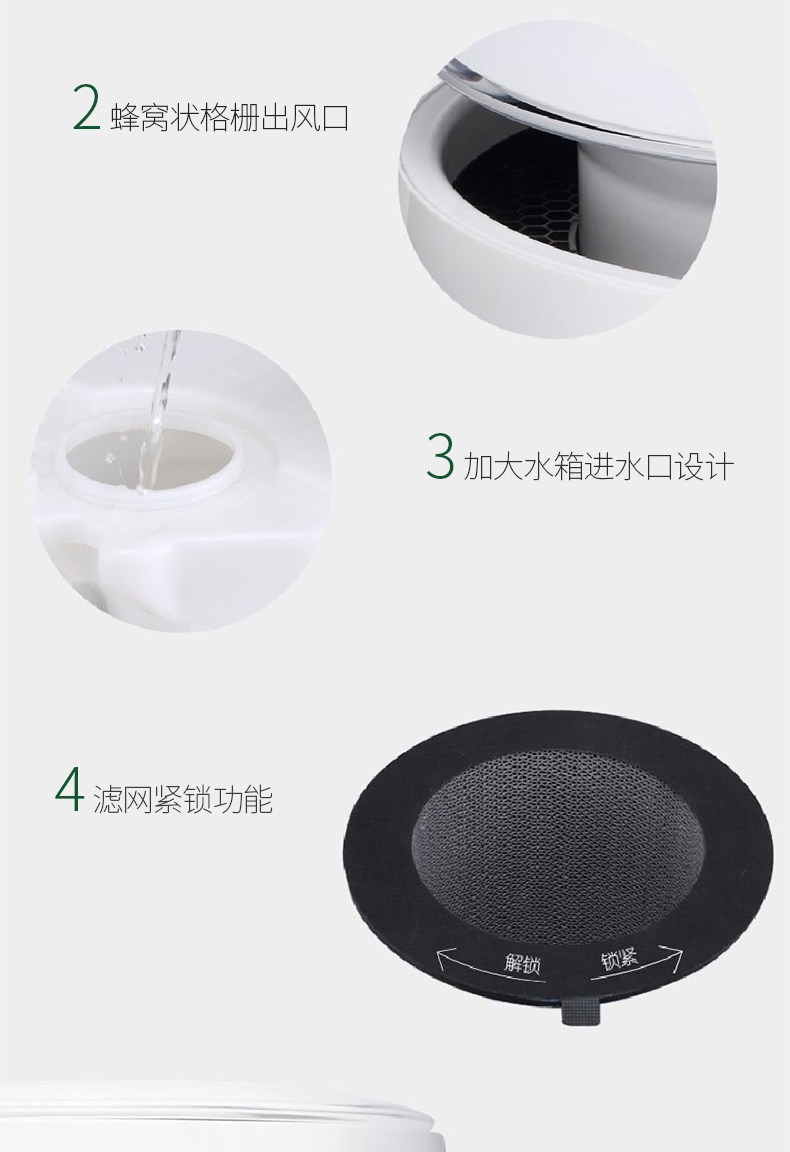 2 蜂窝状格栅出风口

3 加大水箱进水口设计

4 滤网紧锁功能

解锁 锁紧