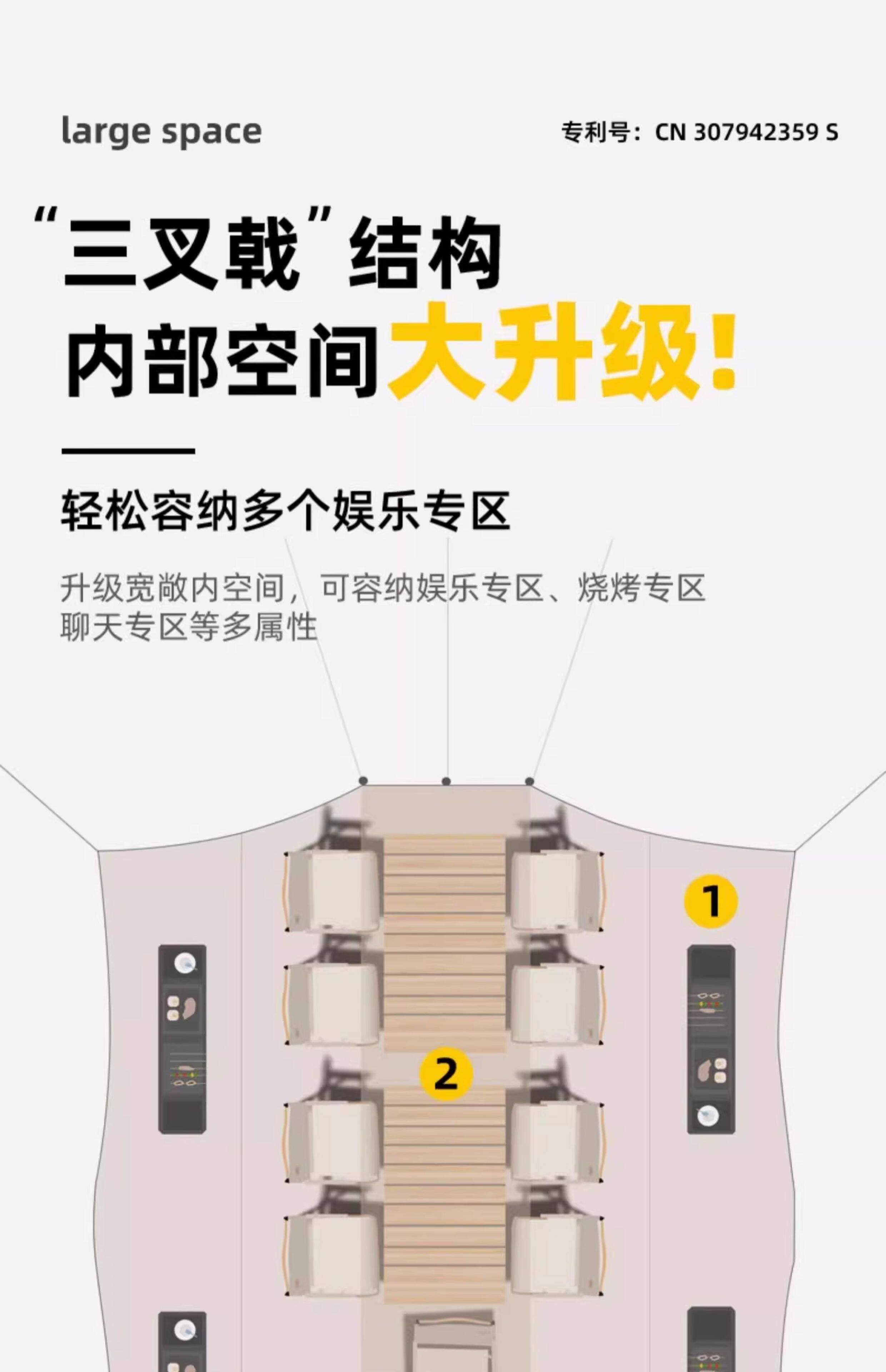 large space

专利号：CN 307942359 S

“三叉戟”结构
内部空间大升级！

轻松容纳多个娱乐专区

升级宽敞内空间，可容纳娱乐专区、烧烤专区
聊天专区等多属性

1

2