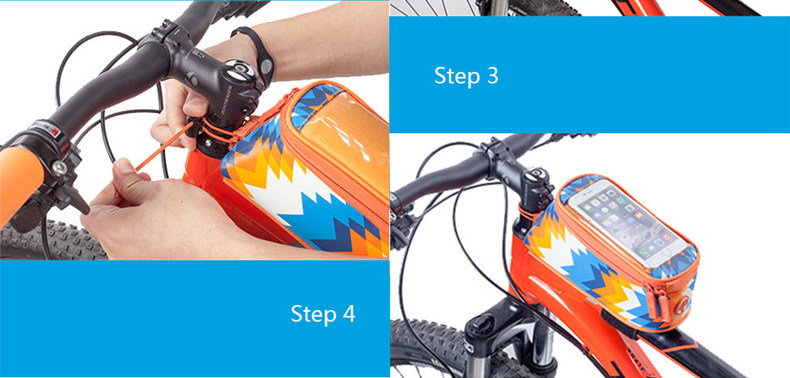 Step 3

Step 4