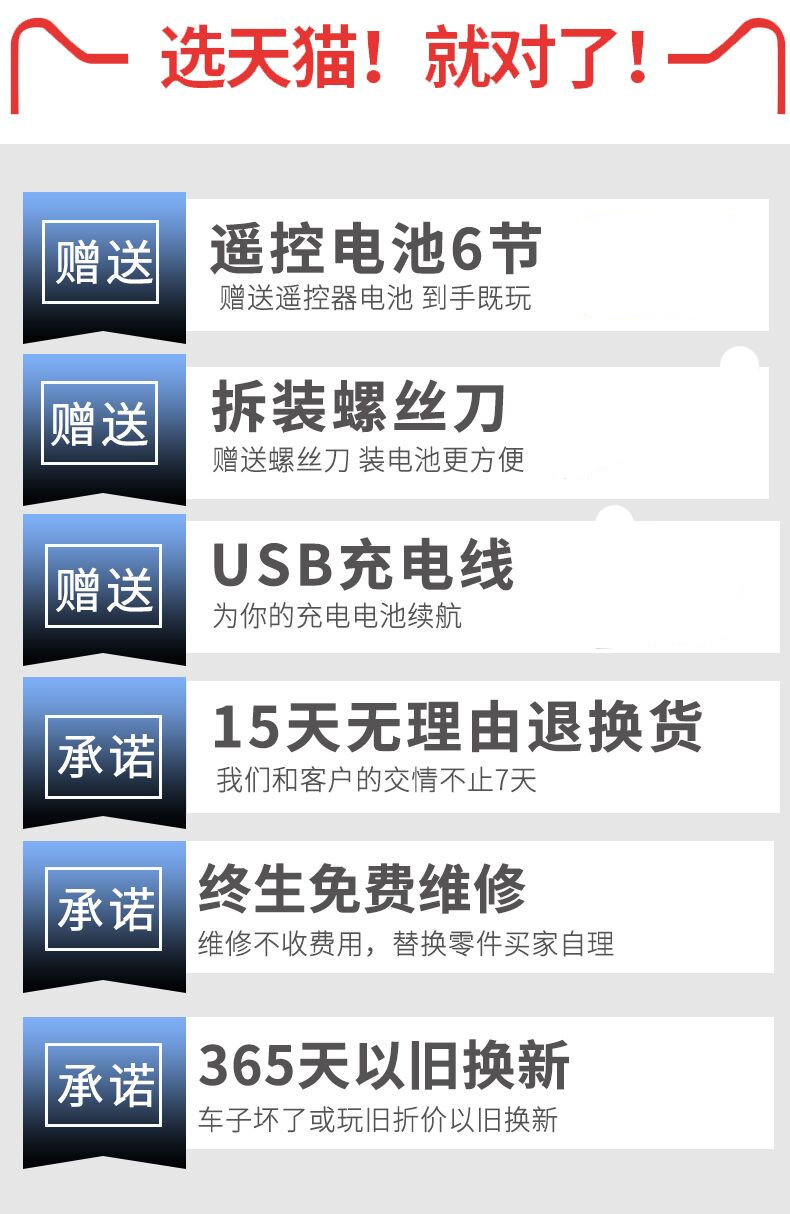 选天猫！就对了！

赠送

遥控电池6节

赠送遥控器电池 到手既玩

赠送

拆装螺丝刀

赠送螺丝刀 装电池更方便

赠送

USB充电线

为你的充电电池续航

承诺

15天无理由退换货

我们和客户的交情不止7天

承诺

终生免费维修

维修不收费用，替换零件买家自理

承诺

365天以旧换新

车子坏了或玩旧折价以旧换新