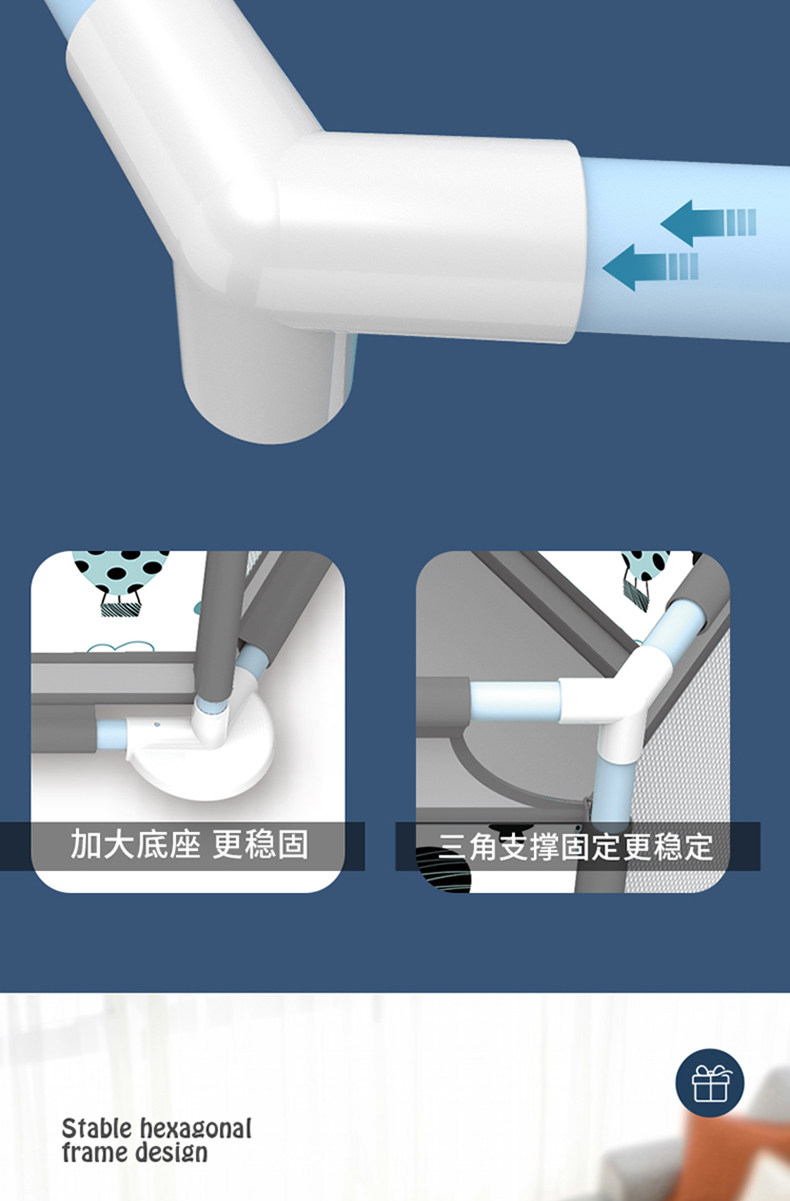 加大底座 更稳固

三角支撑固定更稳定

Stable hexagonal frame design