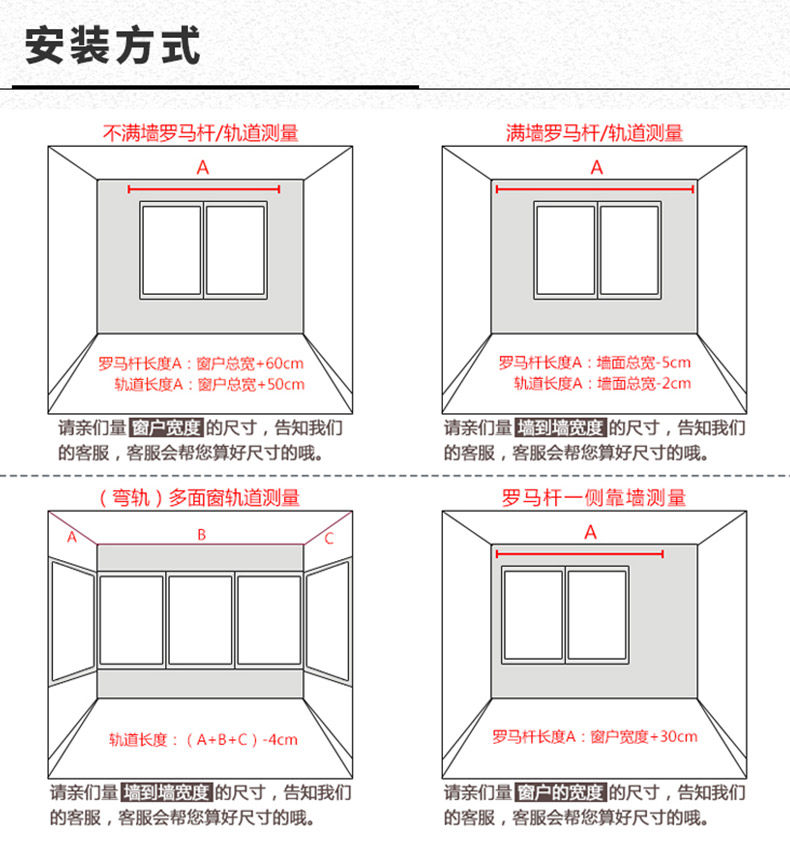 安装方式

不满墙罗马杆/轨道测量

A

罗马杆长度A：窗户总宽+60cm
轨道长度A：窗户总宽+50cm

请亲们量 窗户宽度 的尺寸，告知我们的客服，客服会帮您算好尺寸的哦。

满墙罗马杆/轨道测量

A

罗马杆长度A：墙面总宽-5cm
轨道长度A：墙面总宽-2cm

请亲们量 墙到墙宽度 的尺寸，告知我们的客服，客服会帮您算好尺寸的哦。

（弯轨）多面窗轨道测量

A B C

轨道长度：（A+B+C）-4cm

请亲们量 墙到墙宽度 的尺寸，告知我们的客服，客服会帮您算好尺寸的哦。

罗马杆一侧靠墙测量

A

罗马杆长度A：窗户宽度+30cm

请亲们量 窗户的宽度 的尺寸，告知我们的客服，客服会帮您算好尺寸的哦。