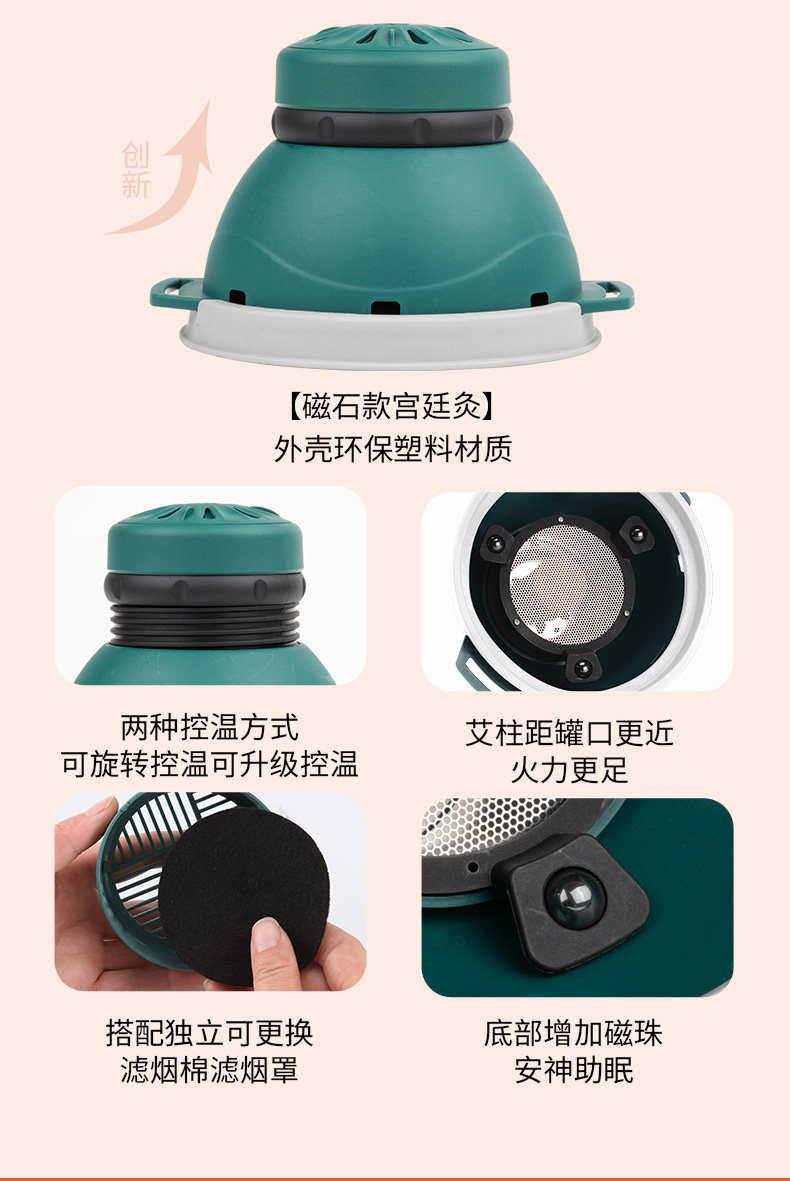 创新

【磁石款宫廷灸】
外壳环保塑料材质

两种控温方式
可旋转控温可升级控温

艾柱距罐口更近
火力更足

搭配独立可更换
滤烟棉滤烟罩

底部增加磁珠
安神助眠