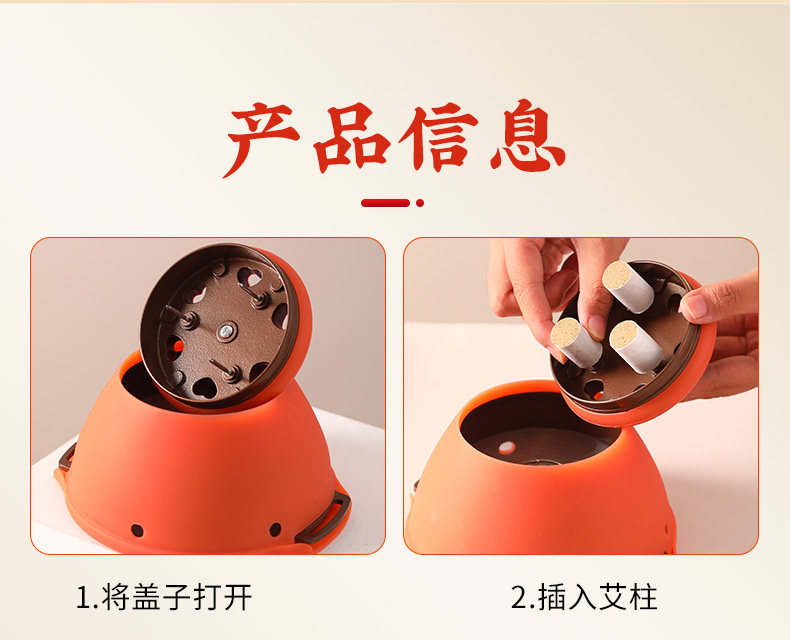 产品信息

1.将盖子打开

2.插入艾柱