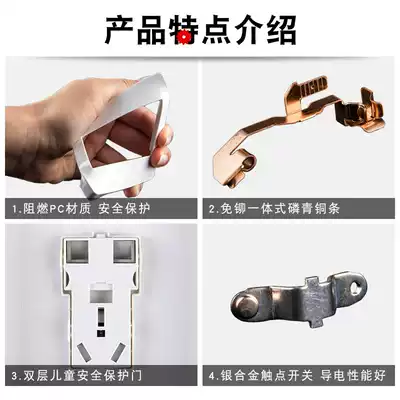 产品特点介绍

1.阻燃PC材质 安全保护

2.免铆一体式磷青铜条

3.双层儿童安全保护门

4.银合金触点开关 导电性能好