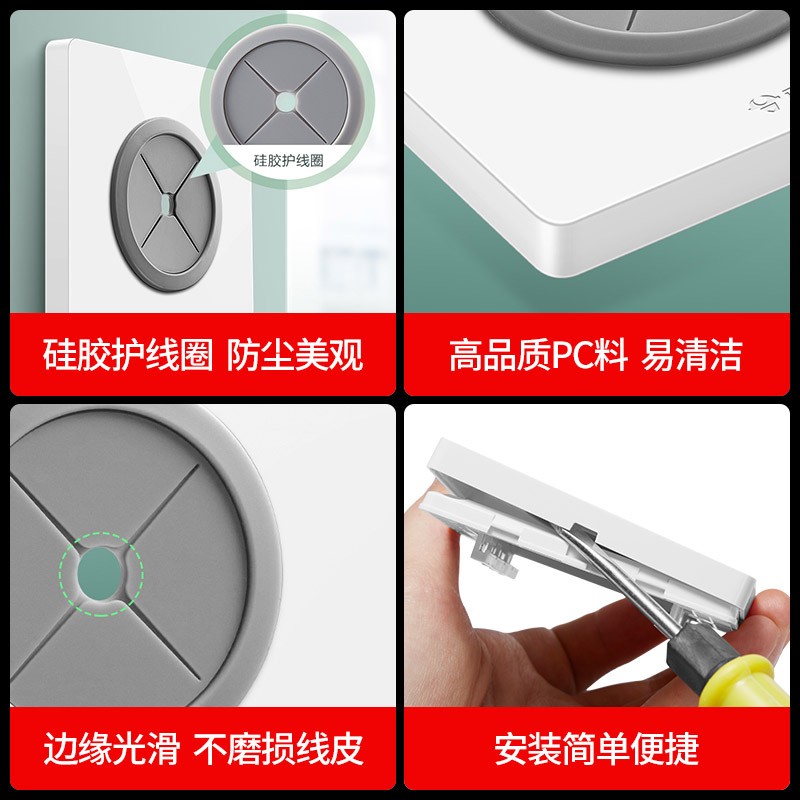 硅胶护线圈

硅胶护线圈 防尘美观

高品质PC料 易清洁

边缘光滑 不磨损线皮

安装简单便捷