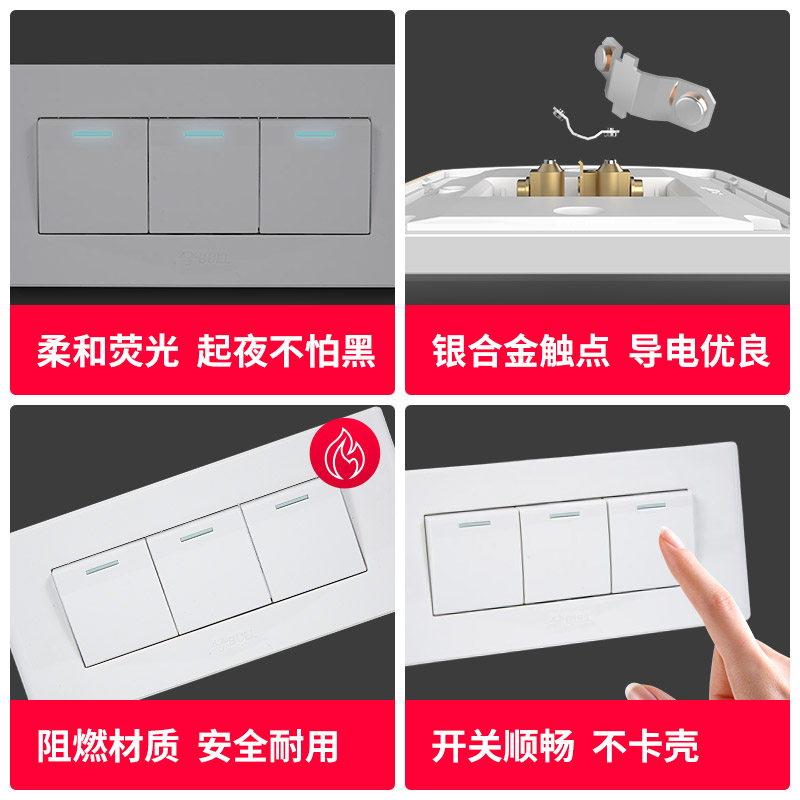 BULL

柔和荧光 起夜不怕黑

银合金触点 导电优良

BULL

阻燃材质 安全耐用

BULL

开关顺畅 不卡壳