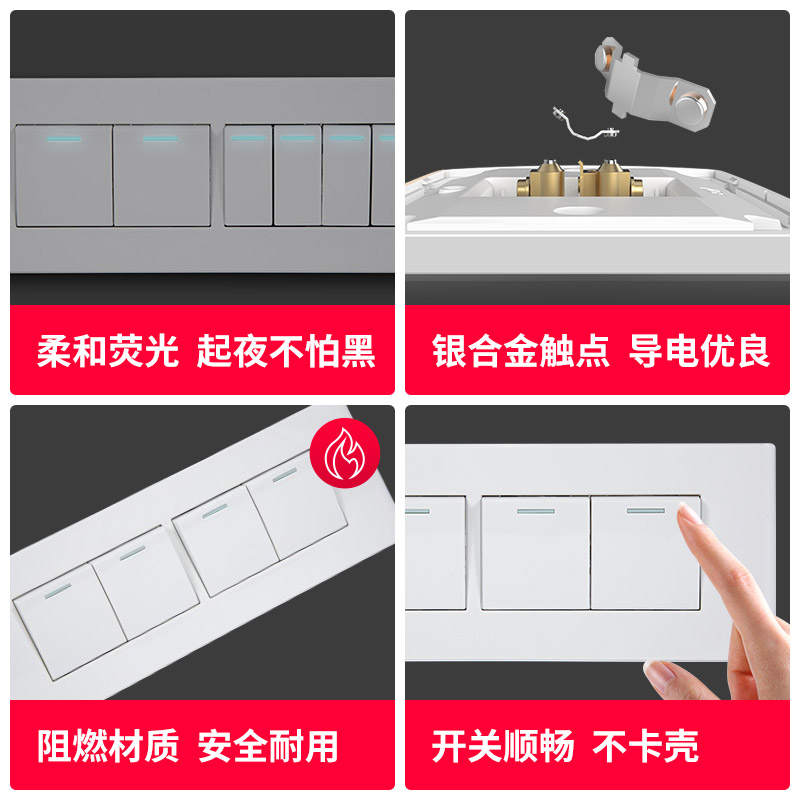 柔和荧光 起夜不怕黑

银合金触点 导电优良

阻燃材质 安全耐用

开关顺畅 不卡壳