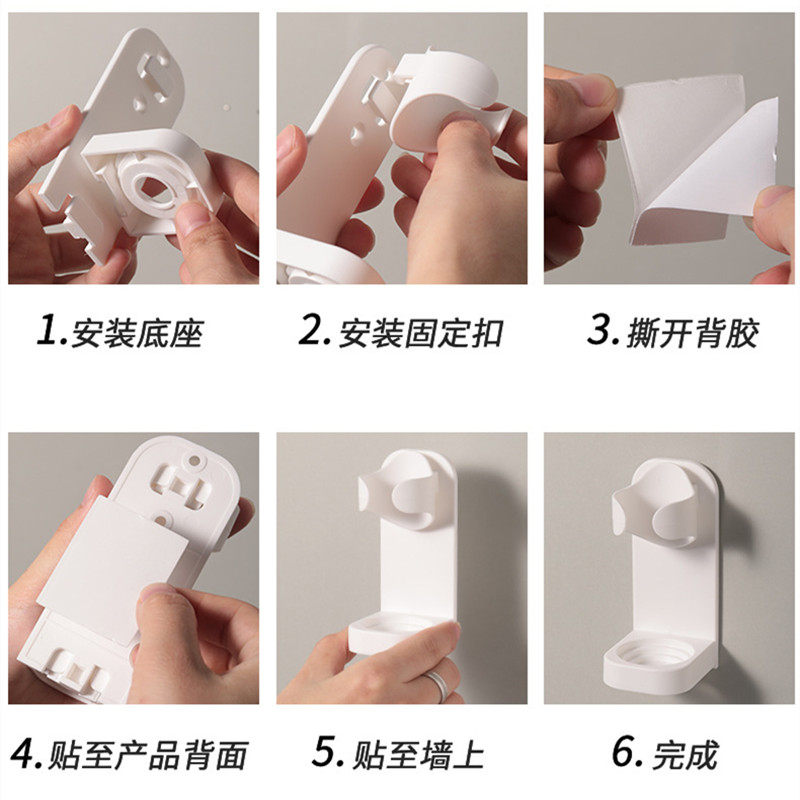 1.安装底座

2.安装固定扣

3.撕开背胶

4.贴至产品背面

5.贴至墙上

6.完成