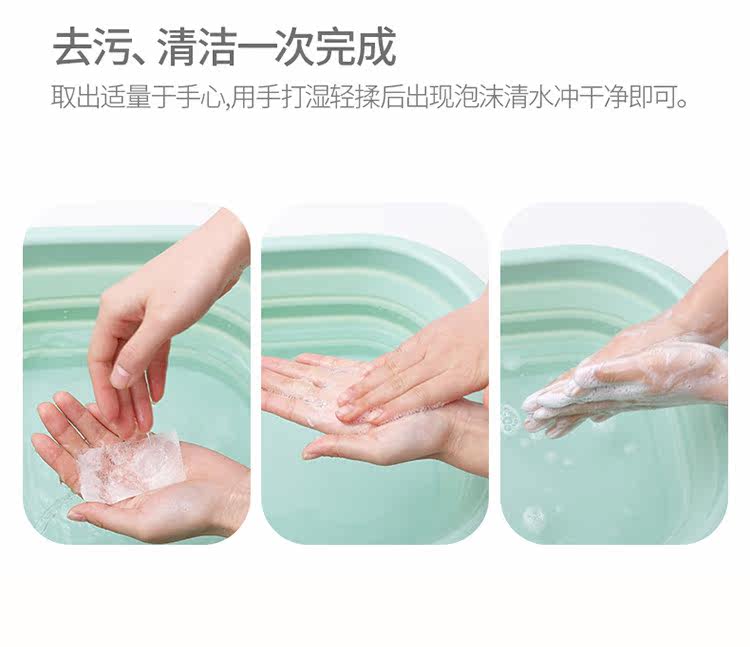 去污、清洁一次完成

取出适量于手心,用手打湿轻揉后出现泡沫清水冲干净即可。