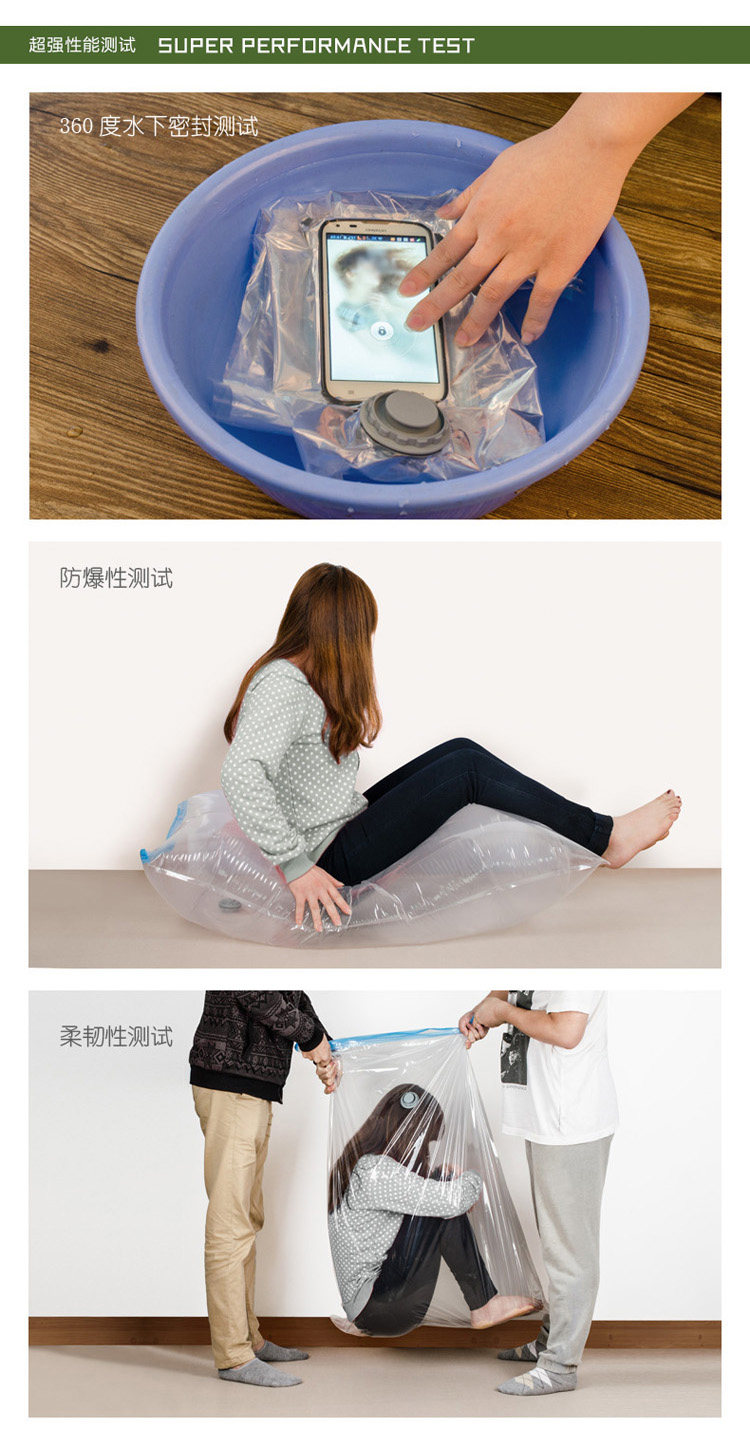 超强性能测试 SUPER PERFORMANCE TEST

360 度水下密封测试

防爆性测试

柔韧性测试