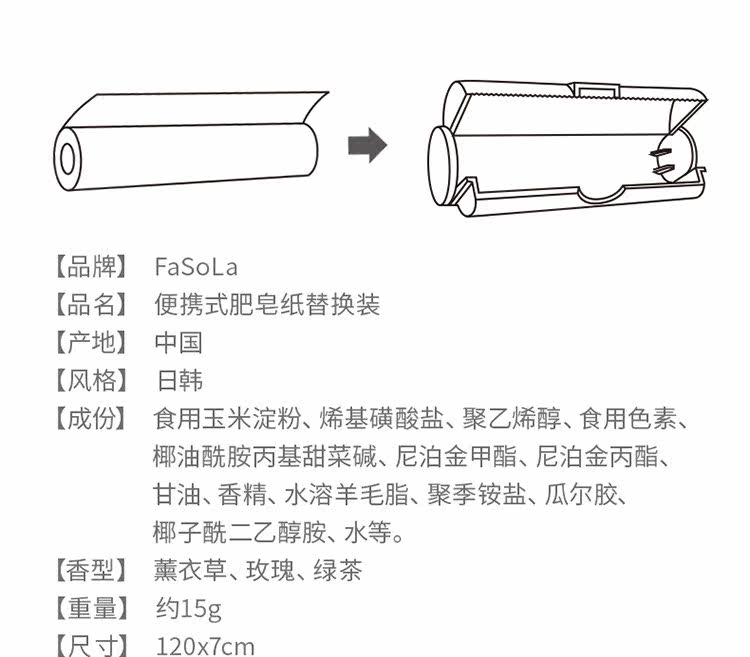 【品牌】 FaSoLa
【品名】 便携式肥皂纸替换装
【产地】 中国
【风格】 日韩
【成份】 食用玉米淀粉、烯基磺酸盐、聚乙烯醇、食用色素、椰油酰胺丙基甜菜碱、尼泊金甲酯、尼泊金丙酯、甘油、香精、水溶羊毛脂、聚季铵盐、瓜尔胶、椰子酰二乙醇胺、水等。
【香型】 薰衣草、玫瑰、绿茶
【重量】 约15g
【尺寸】 120x7cm