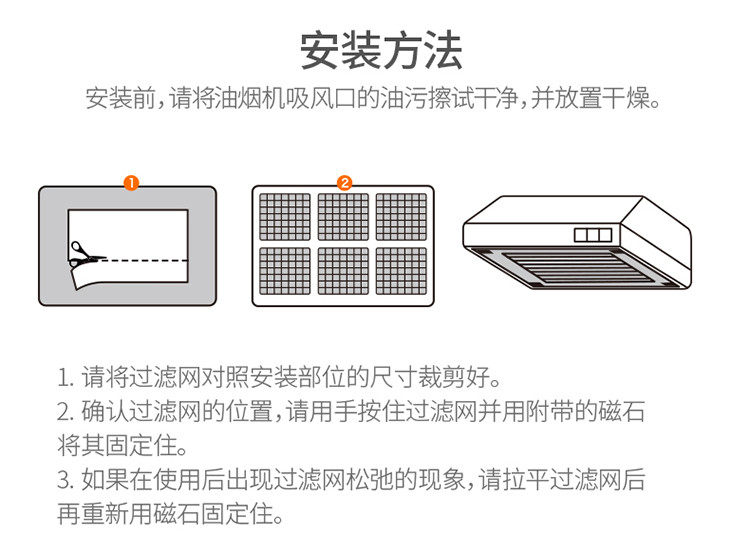 安装方法

安装前，请将油烟机吸风口的油污擦试干净，并放置干燥。

1

2

1. 请将过滤网对照安装部位的尺寸裁剪好。

2. 确认过滤网的位置，请用手按住过滤网并用附带的磁石将其固定住。

3. 如果在使用后出现过滤网松弛的现象，请拉平过滤网后再重新用磁石固定住。