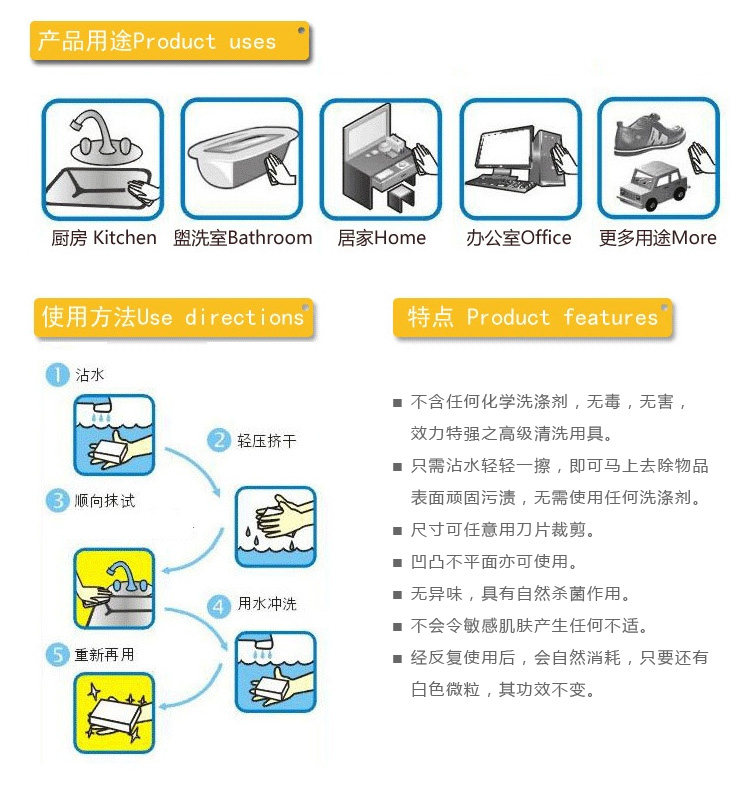 产品用途Product uses

厨房 Kitchen
盥洗室Bathroom
居家Home
办公室Office
更多用途More

使用方法Use directions

1 沾水
2 轻压挤干
3 顺向抹试
4 用水冲洗
5 重新再用

特点 Product features

■ 不含任何化学洗涤剂，无毒，无害，效力特强之高级清洗用具。
■ 只需沾水轻轻一擦，即可马上去除物品表面顽固污渍，无需使用任何洗涤剂。
■ 尺寸可任意用刀片裁剪。
■ 凹凸不平面亦可使用。
■ 无异味，具有自然杀菌作用。
■ 不会令敏感肌肤产生任何不适。
■ 经反复使用后，会自然消耗，只要还有白色微粒，其功效不变。