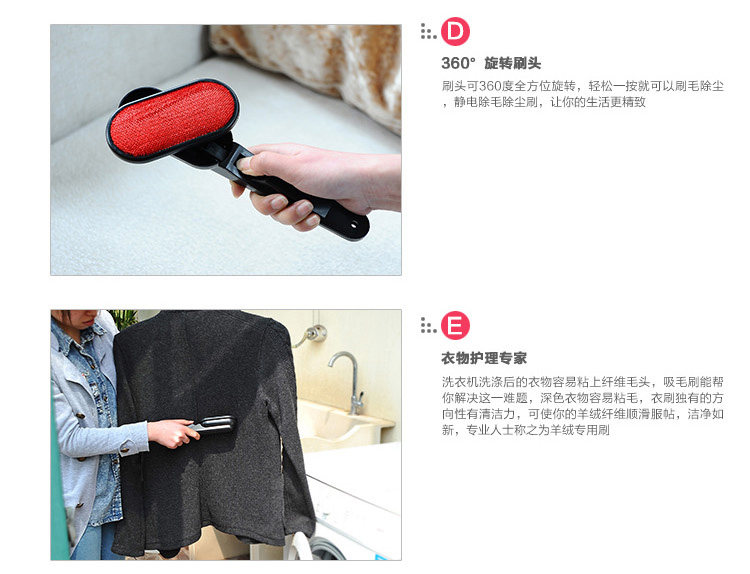 D

360° 旋转刷头

刷头可360度全方位旋转，轻松一按就可以刷毛除尘，静电除毛除尘刷，让你的生活更精致

E

衣物护理专家

洗衣机洗涤后的衣物容易粘上纤维毛头，吸毛刷能帮你解决这一难题，深色衣物容易粘毛，衣刷独有的方向性有清洁力，可使你的羊绒纤维顺滑服帖，洁净如新，专业人士称之为羊绒专用刷