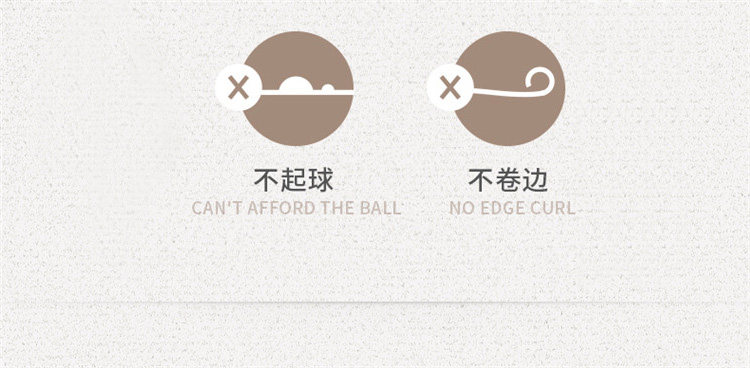 不起球
CAN'T AFFORD THE BALL

不卷边
NO EDGE CURL