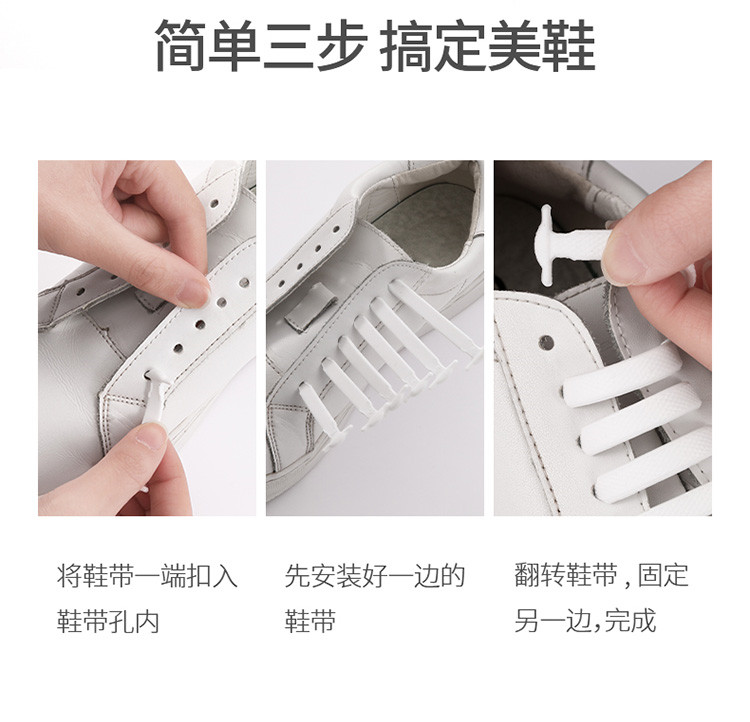 简单三步 搞定美鞋

将鞋带一端扣入鞋带孔内

先安装好一边的鞋带

翻转鞋带，固定另一边,完成