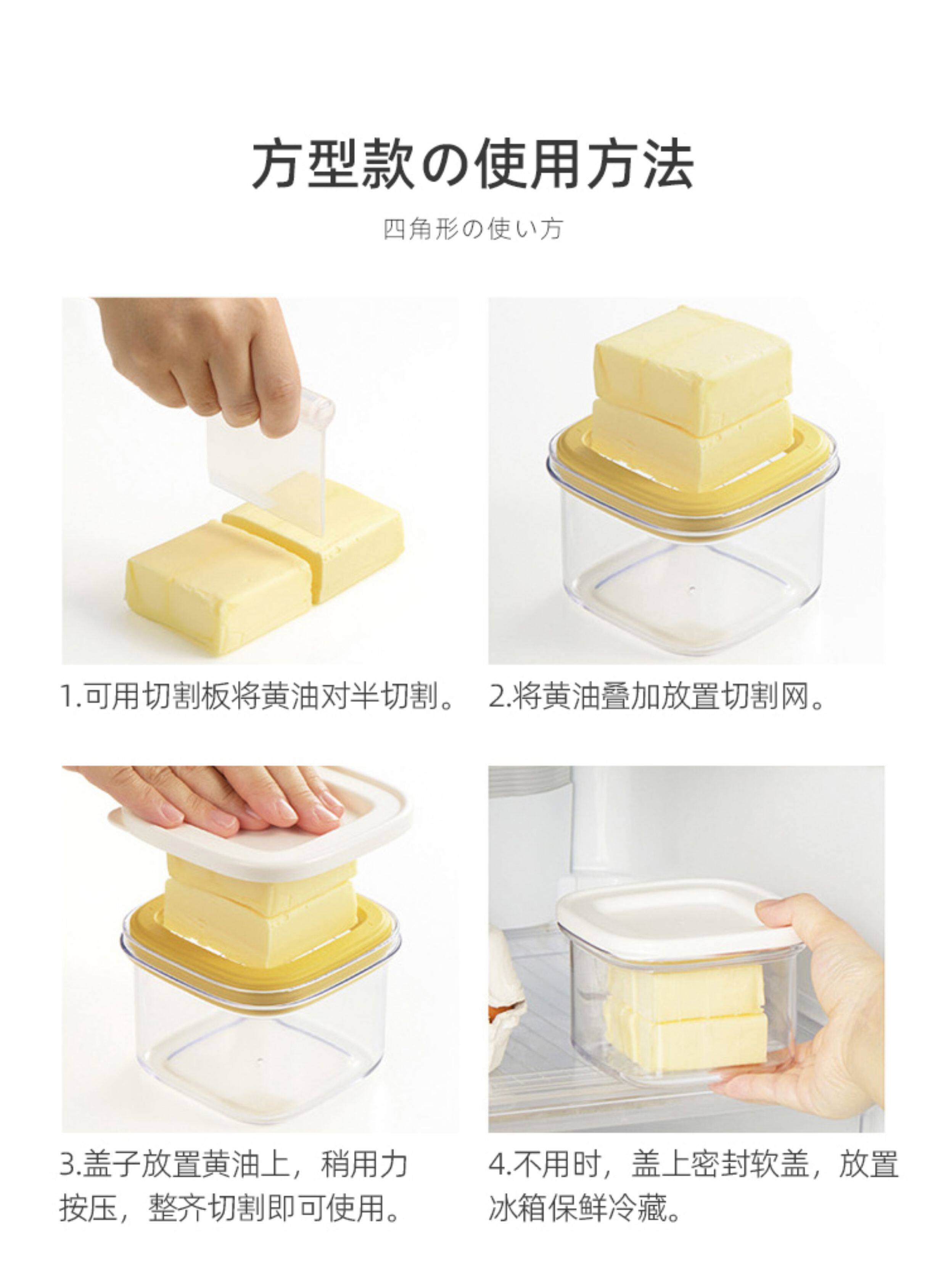 方型款の使用方法

四角形の使い方

1.可用切割板将黄油对半切割。

2.将黄油叠加放置切割网。

3.盖子放置黄油上，稍用力按压，整齐切割即可使用。

4.不用时，盖上密封软盖，放置冰箱保鲜冷藏。