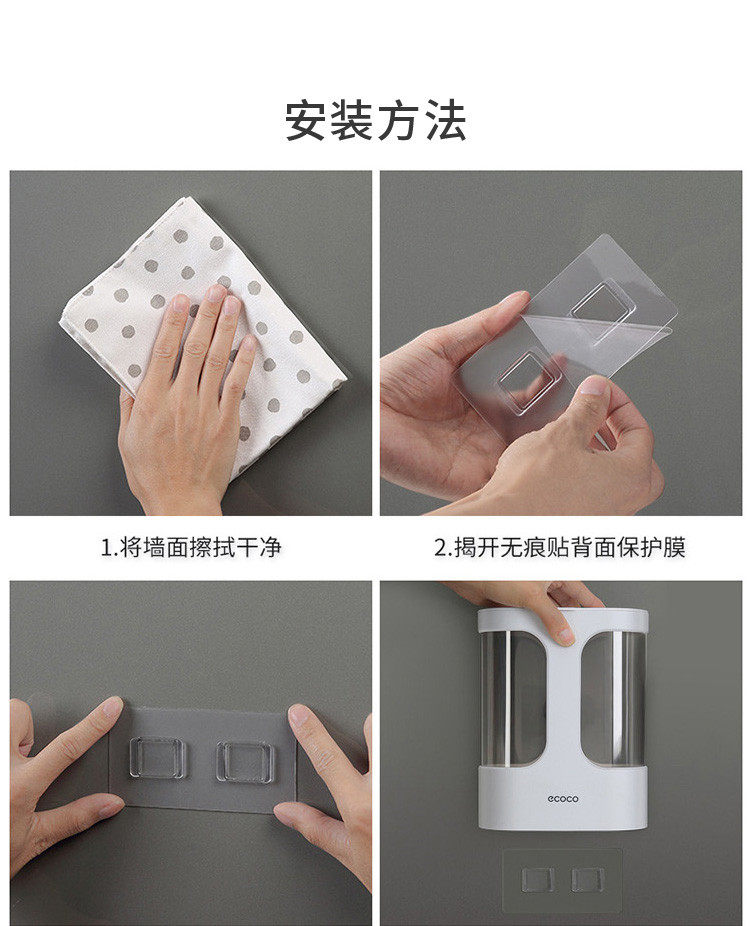 安装方法

1.将墙面擦拭干净

2.揭开无痕贴背面保护膜

ecoco