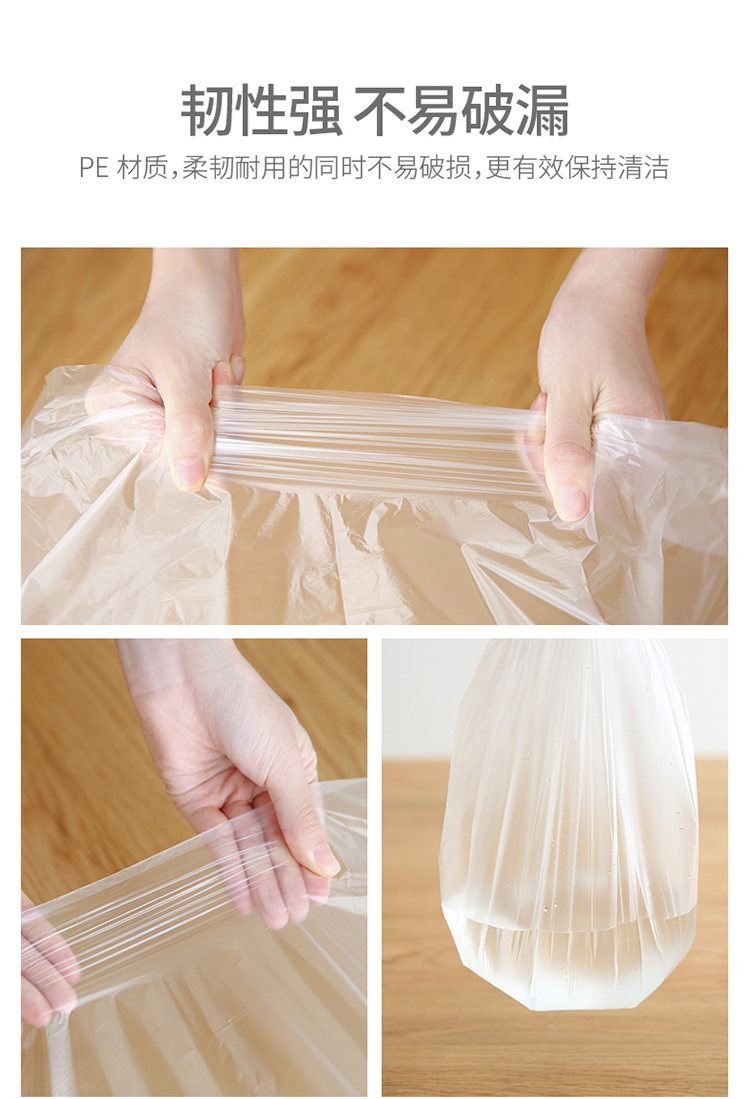 韧性强 不易破漏

PE 材质，柔韧耐用的同时不易破损，更有效保持清洁