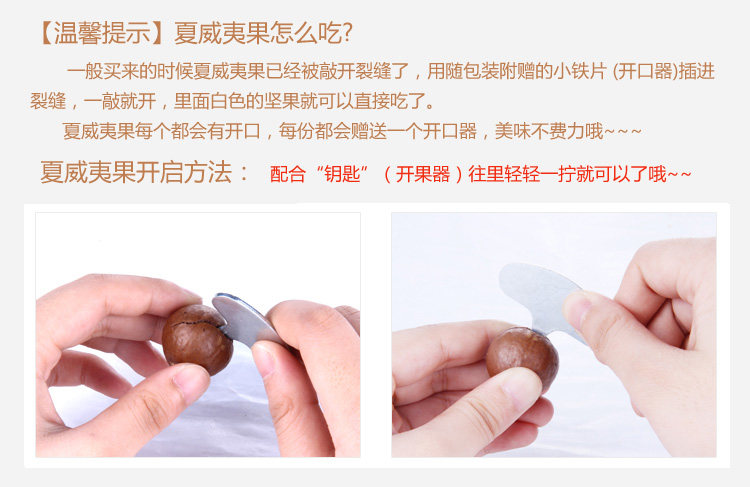 【温馨提示】夏威夷果怎么吃?

一般买来的时候夏威夷果已经被敲开裂缝了，用随包装附赠的小铁片 (开口器)插进裂缝，一敲就开，里面白色的坚果就可以直接吃了。

夏威夷果每个都会有开口，每份都会赠送一个开口器，美味不费力哦~~~

夏威夷果开启方法： 配合“钥匙”（开果器）往里轻轻一拧就可以了哦~~