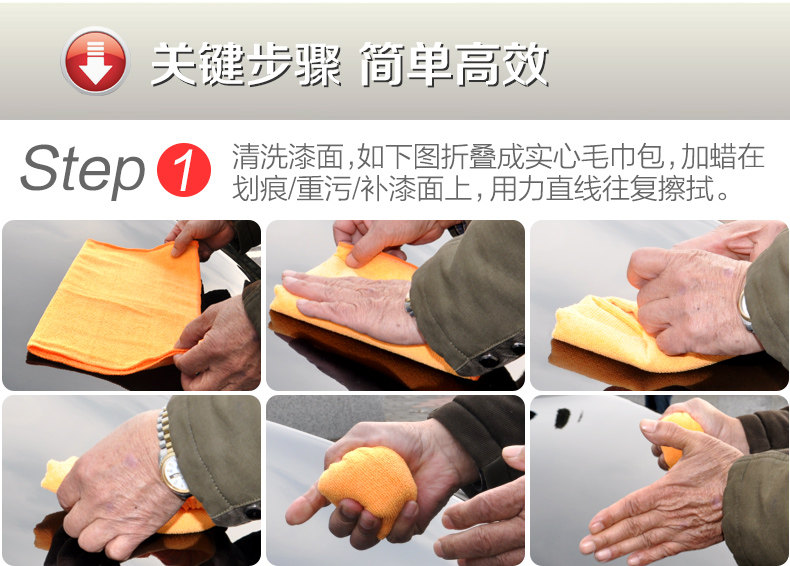 关键步骤 简单高效

Step 1 清洗漆面,如下图折叠成实心毛巾包,加蜡在划痕/重污/补漆面上,用力直线往复擦拭。