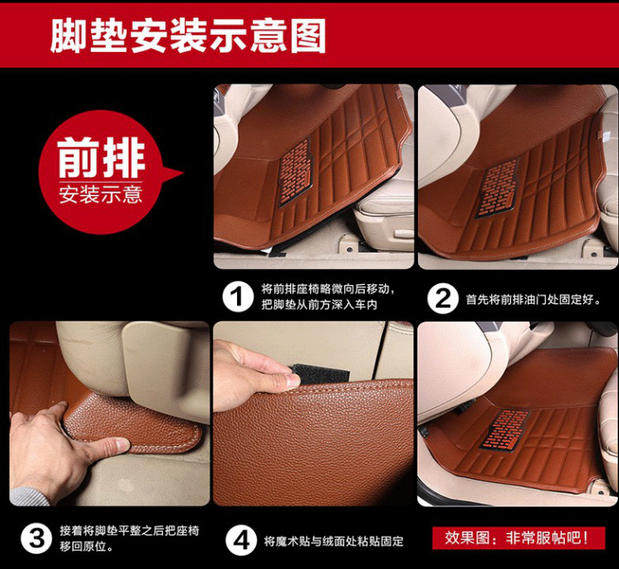 脚垫安装示意图

前排
安装示意

1 将前排座椅略微向后移动，把脚垫从前方深入车内

2 首先将前排油门处固定好。

3 接着将脚垫平整之后把座椅移回原位。

4 将魔术贴与绒面处粘贴固定

效果图：非常服帖吧！