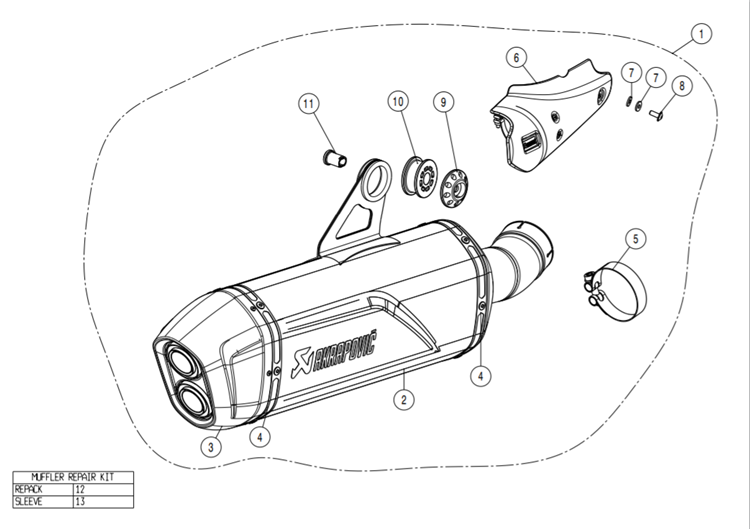 1

6

7

7

8

11

10

9

5

AKRAPOVIČ

4

2

3

4

| MUFFLER REPAIR KIT | |
|---|---|
| REPACK | 12 |
| SLEEVE | 13 |