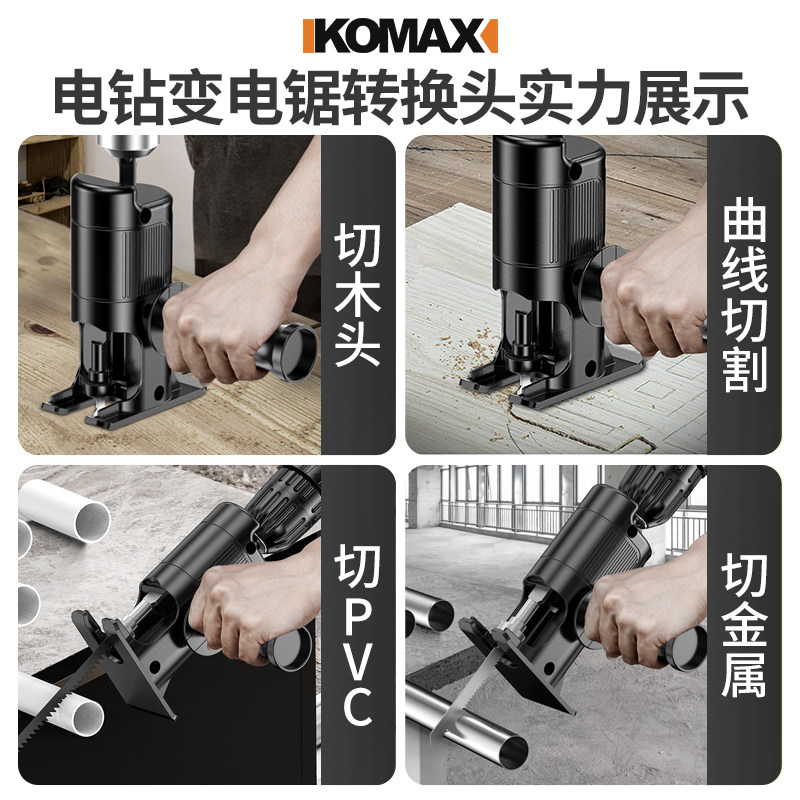 KOMAX

电钻变电锯转换头实力展示

切木头

曲线切割

切PVC

切金属