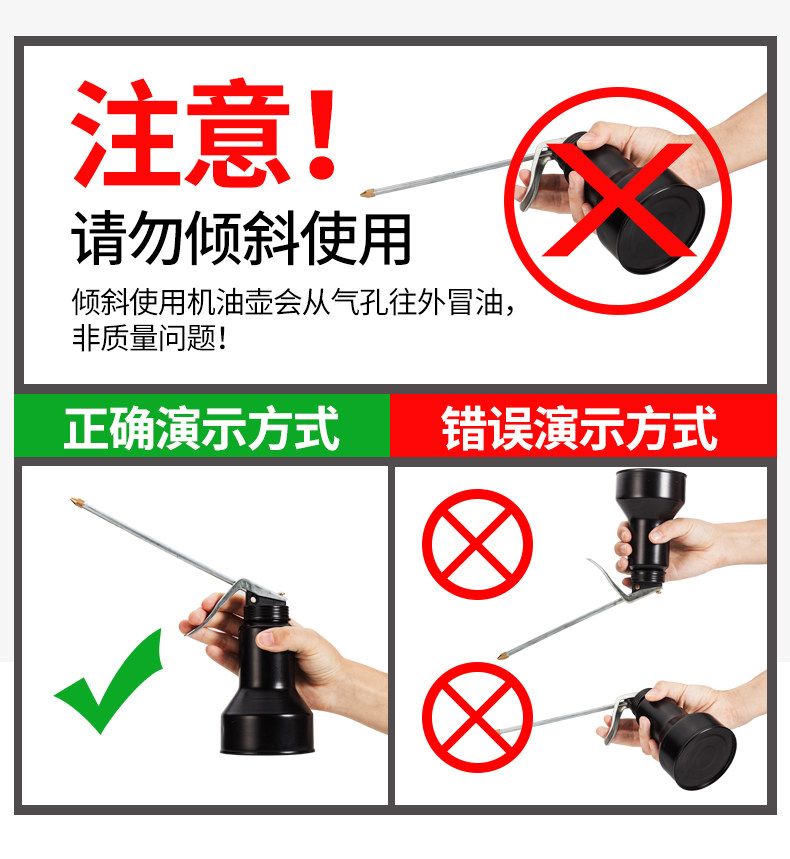 注意！

请勿倾斜使用

倾斜使用机油壶会从气孔往外冒油，非质量问题！

正确演示方式

错误演示方式