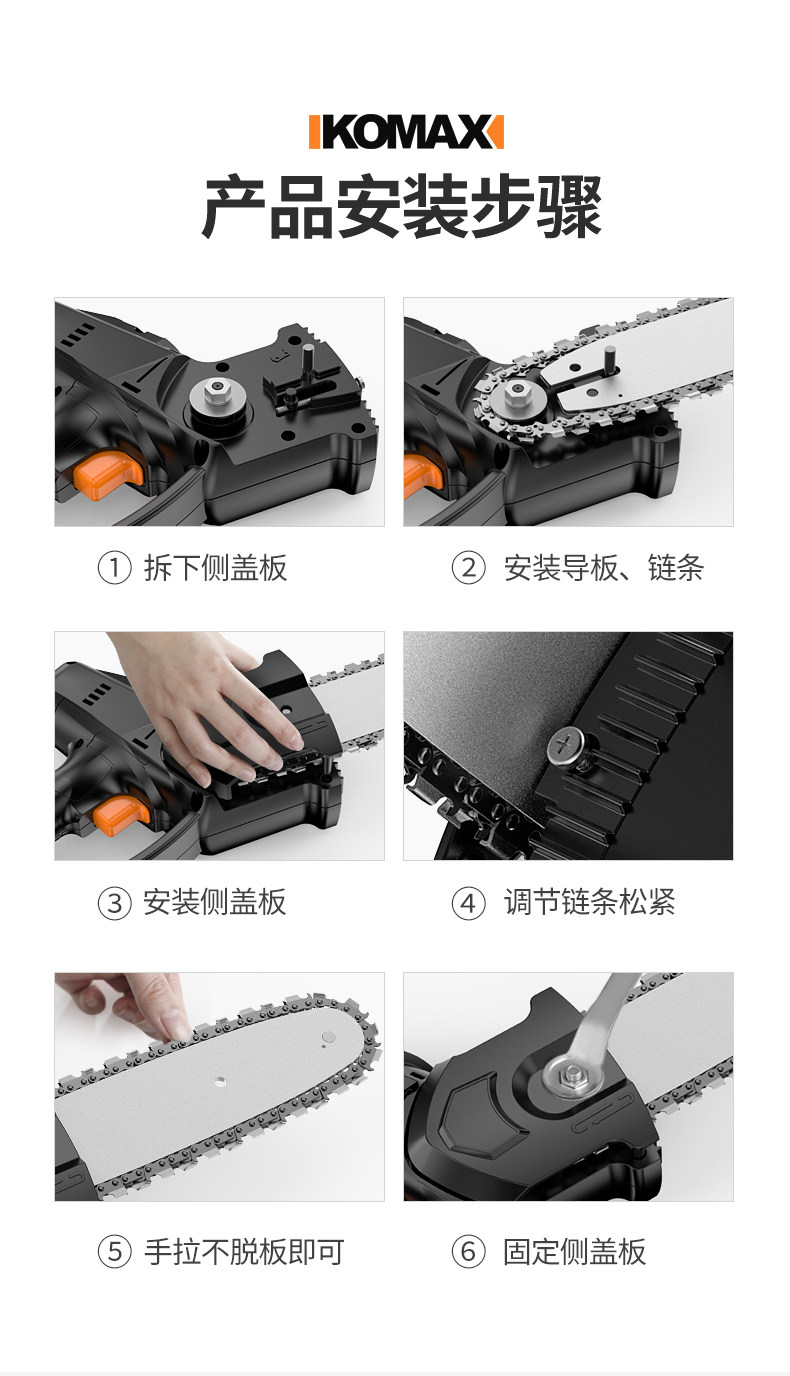 KOMAX

产品安装步骤

① 拆下侧盖板

② 安装导板、链条

③ 安装侧盖板

④ 调节链条松紧

⑤ 手拉不脱板即可

⑥ 固定侧盖板