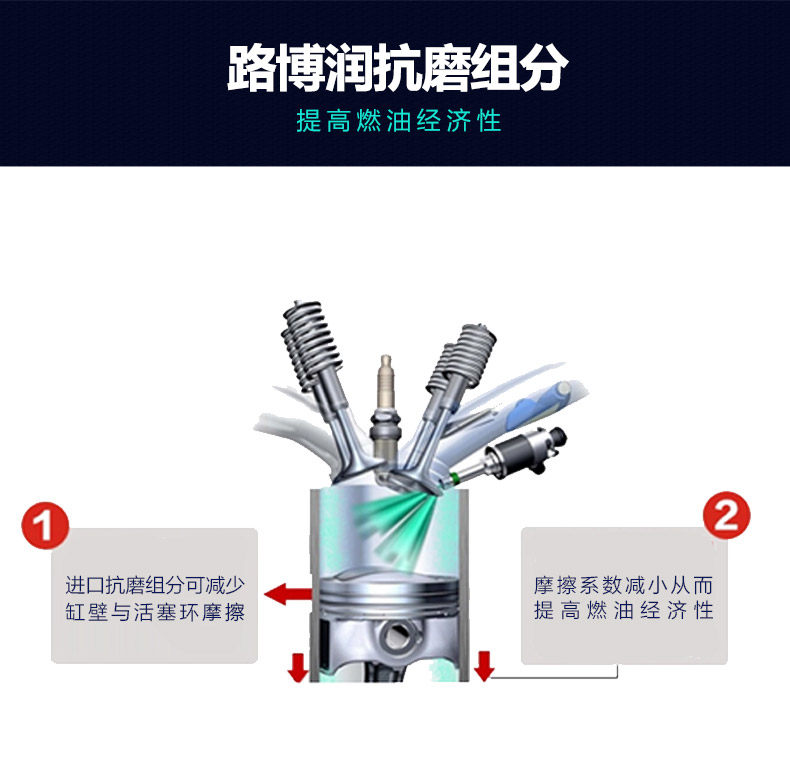 路博润抗磨组分

提高燃油经济性

1

进口抗磨组分可减少缸壁与活塞环摩擦

2

摩擦系数减小从而提高燃油经济性