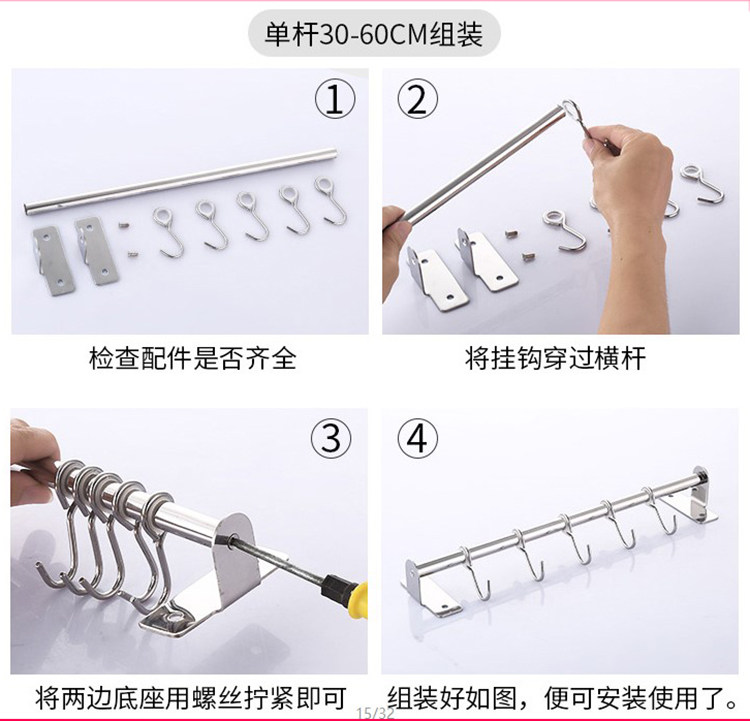 单杆30-60CM组装

①
检查配件是否齐全

②
将挂钩穿过横杆

③
将两边底座用螺丝拧紧即可

④
组装好如图，便可安装使用了。

15/32