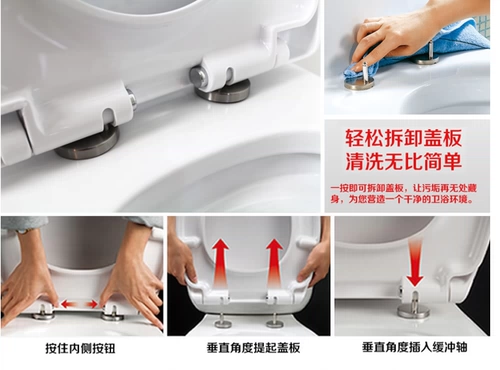 轻松拆卸盖板
清洗无比简单

一按即可拆卸盖板，让污垢再无处藏身，为您营造一个干净的卫浴环境。

按住内侧按钮

垂直角度提起盖板

垂直角度插入缓冲轴