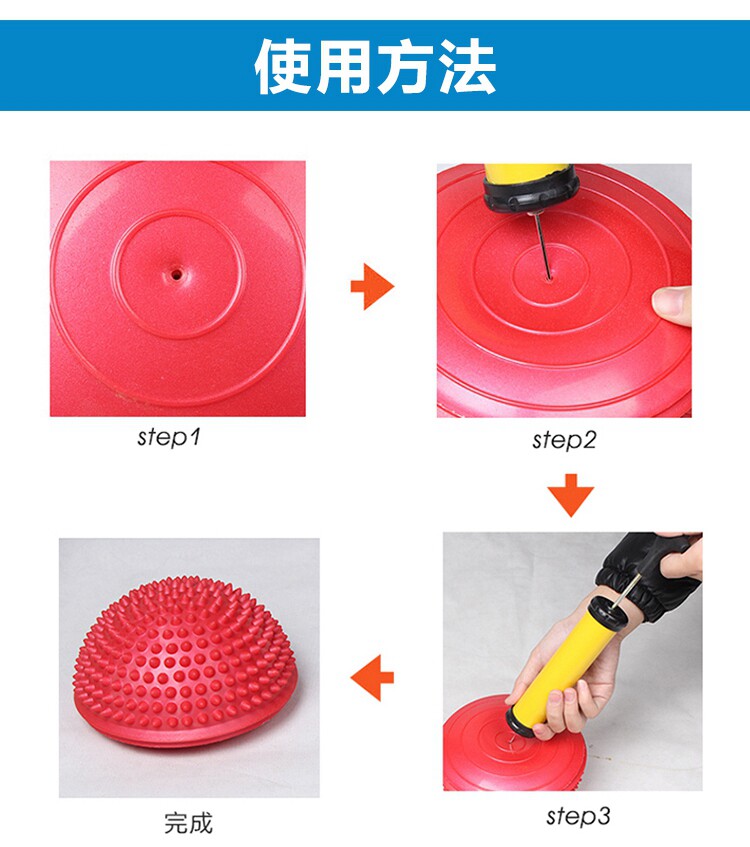 使用方法

step1

step2

step3

完成