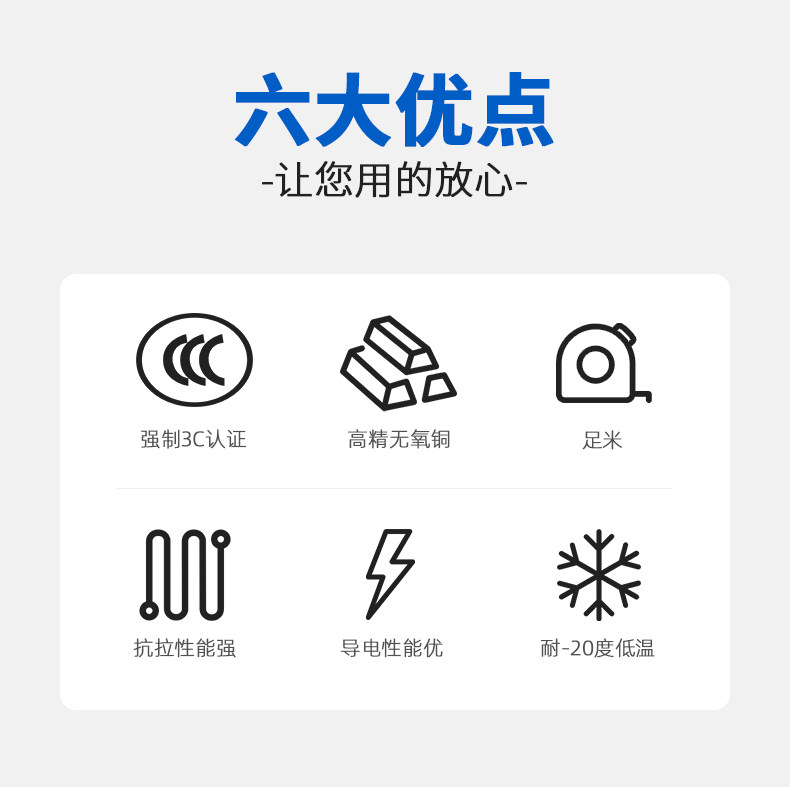 六大优点

-让您用的放心-

强制3C认证

高精无氧铜

足米

抗拉性能强

导电性能优

耐-20度低温