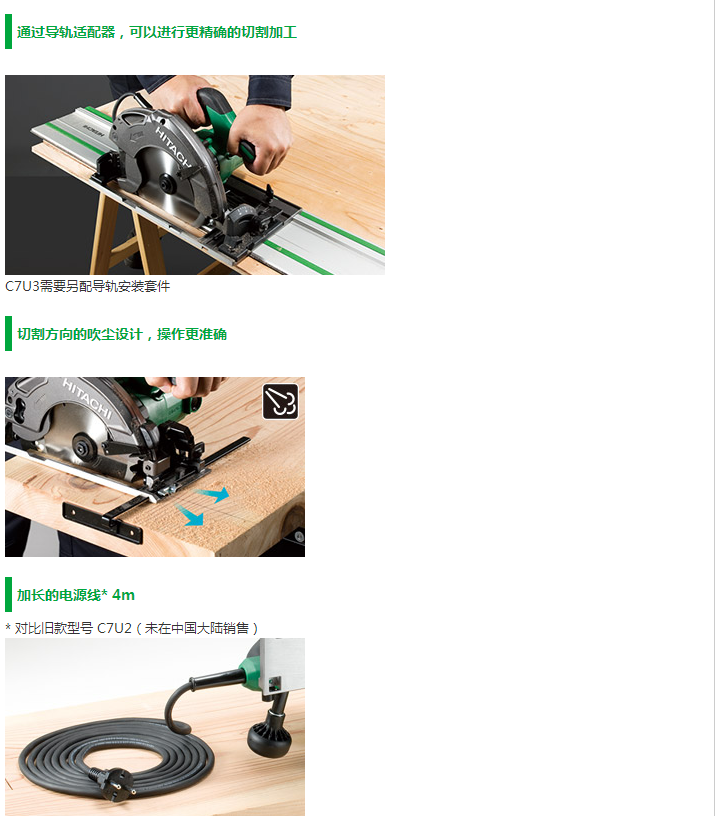 通过导轨适配器，可以进行更精确的切割加工

HITACHI

C7U3需要另配导轨安装套件

切割方向的吹尘设计，操作更准确

HITACHI

加长的电源线* 4m

* 对比旧款型号 C7U2（未在中国大陆销售）