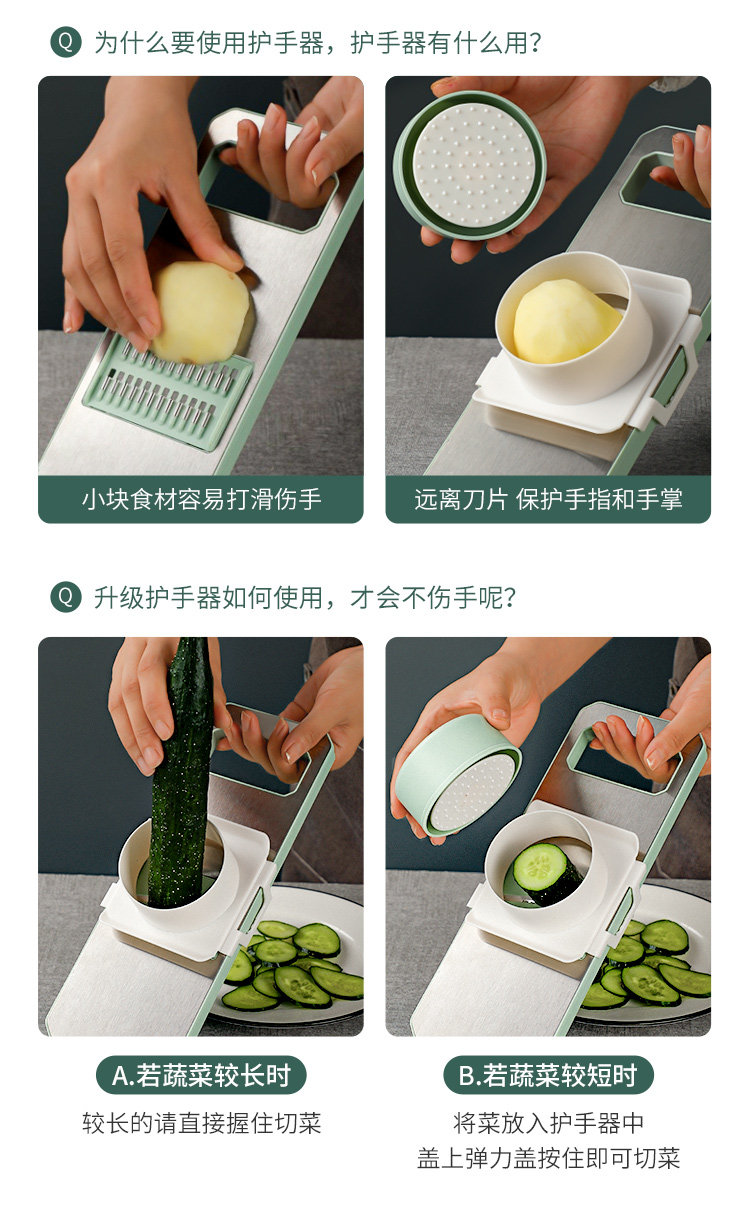 Q 为什么要使用护手器，护手器有什么用？

小块食材容易打滑伤手

远离刀片 保护手指和手掌

Q 升级护手器如何使用，才会不伤手呢？

A.若蔬菜较长时

较长的请直接握住切菜

B.若蔬菜较短时

将菜放入护手器中
盖上弹力盖按住即可切菜