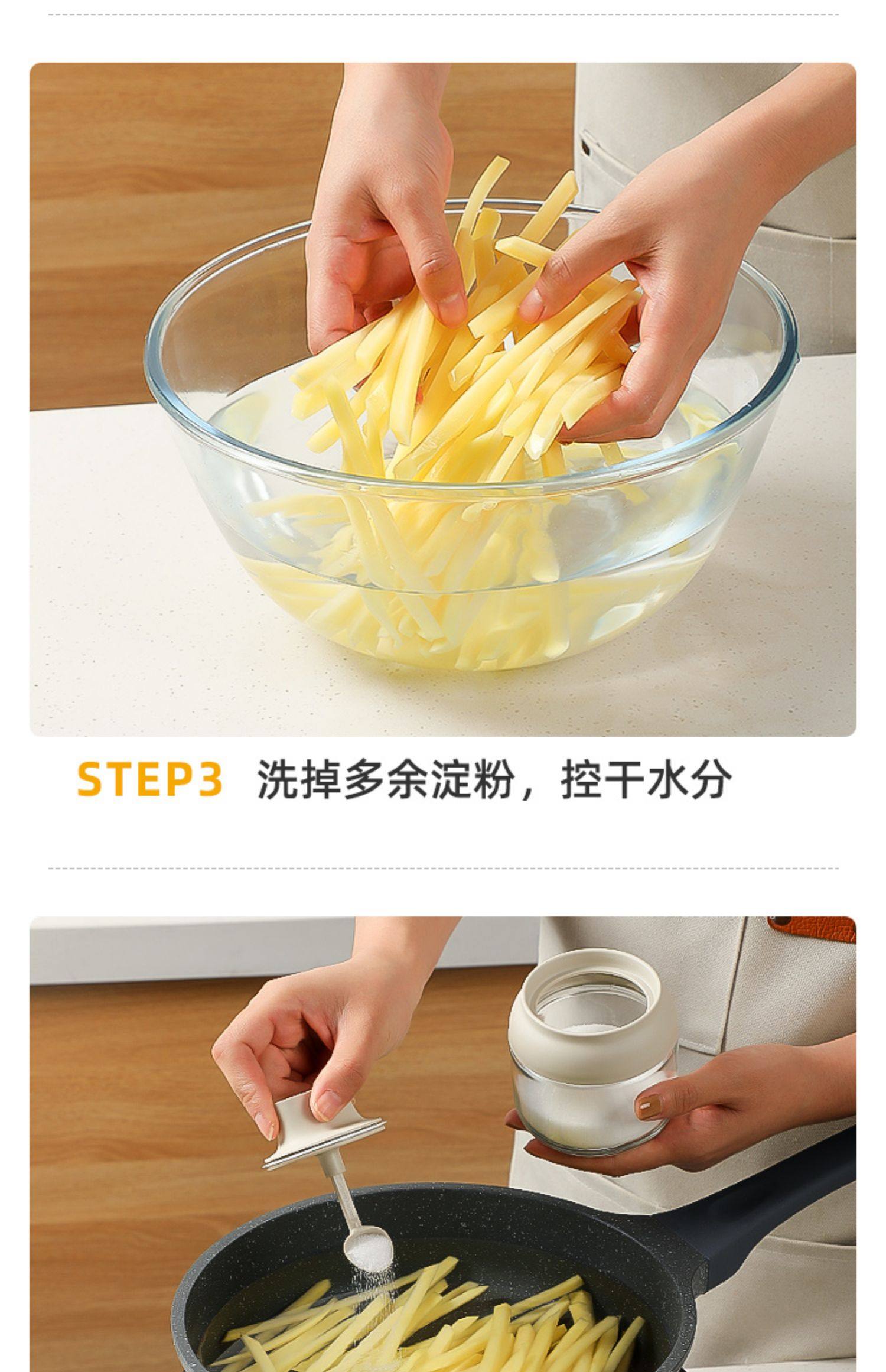 STEP3 洗掉多余淀粉，控干水分