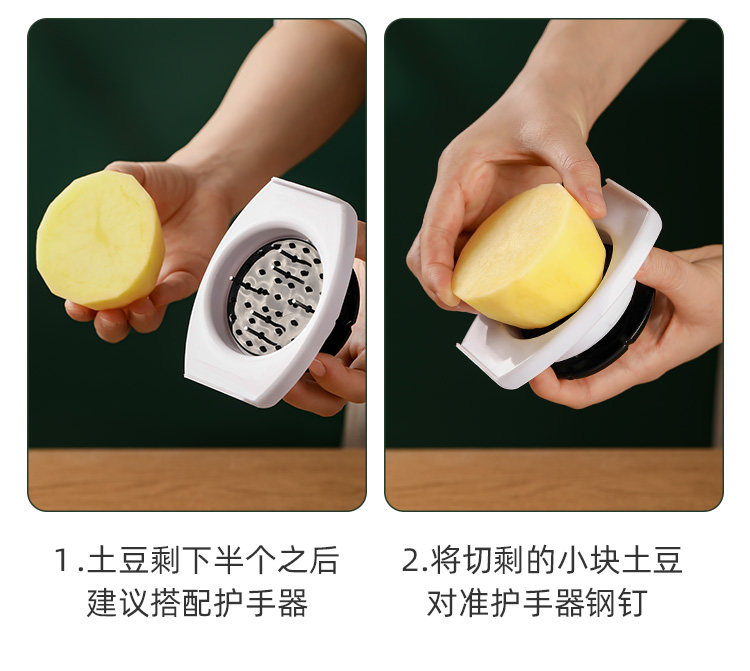 1.土豆剩下半个之后
建议搭配护手器

2.将切剩的小块土豆
对准护手器钢钉