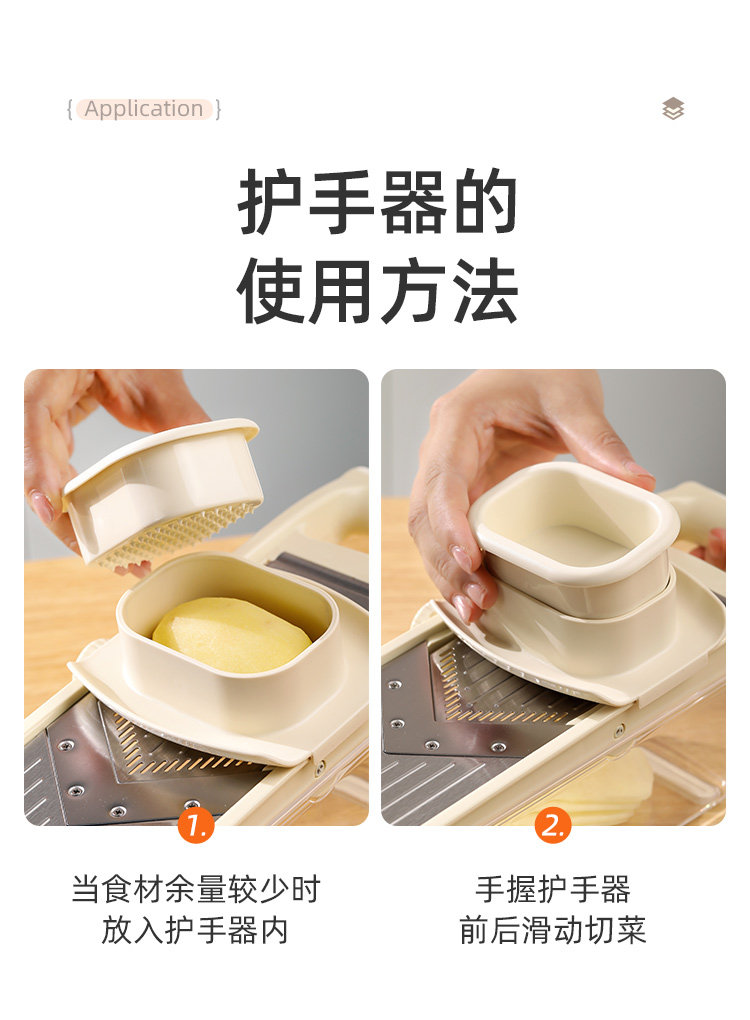 { Application }

护手器的
使用方法

1.

当食材余量较少时
放入护手器内

2.

手握护手器
前后滑动切菜