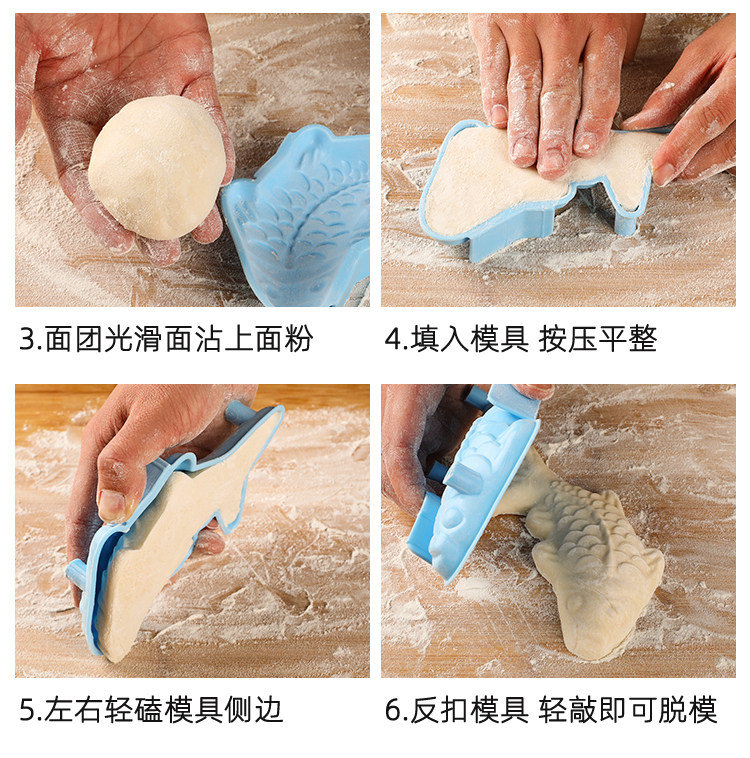 3.面团光滑面沾上面粉

4.填入模具 按压平整

5.左右轻磕模具侧边

6.反扣模具 轻敲即可脱模