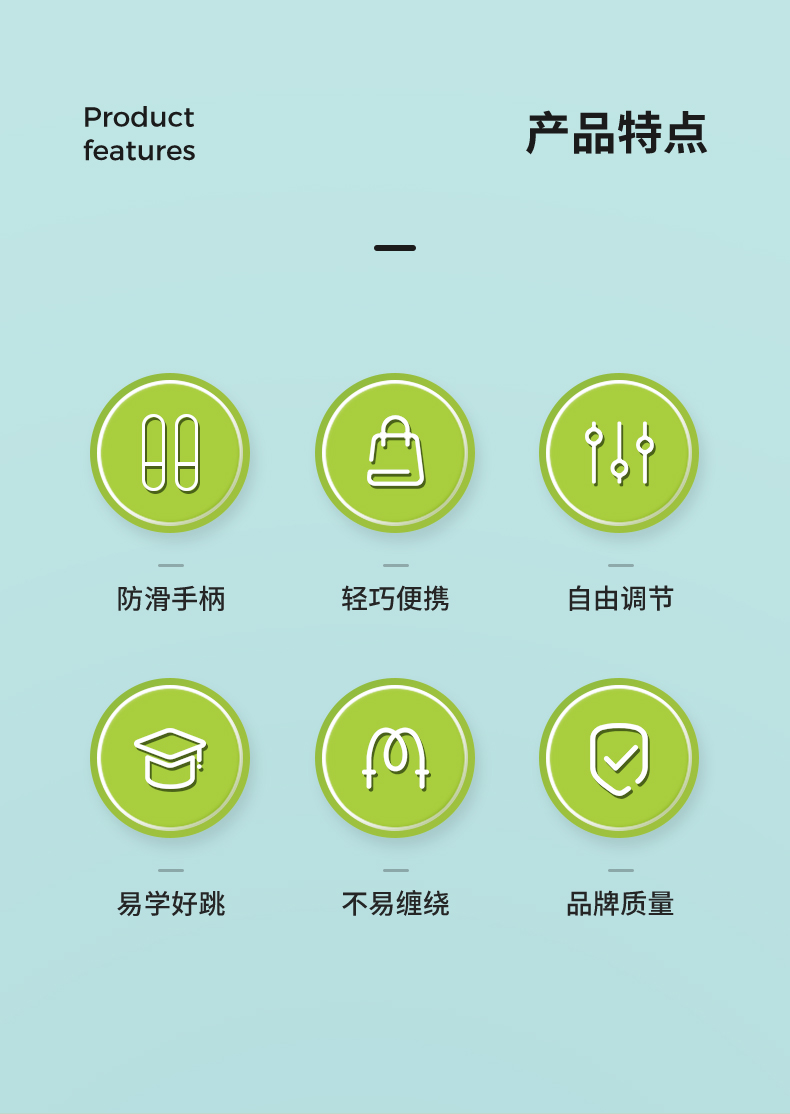 Product
features

产品特点

防滑手柄

轻巧便携

自由调节

易学好跳

不易缠绕

品牌质量