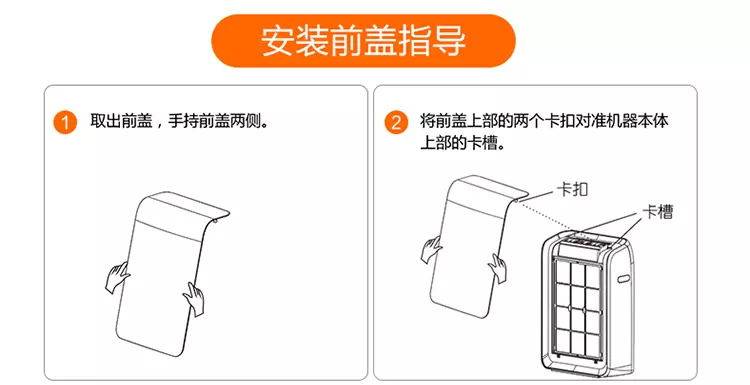 安装前盖指导

1 取出前盖，手持前盖两侧。

2 将前盖上部的两个卡扣对准机器本体上部的卡槽。

卡扣

卡槽