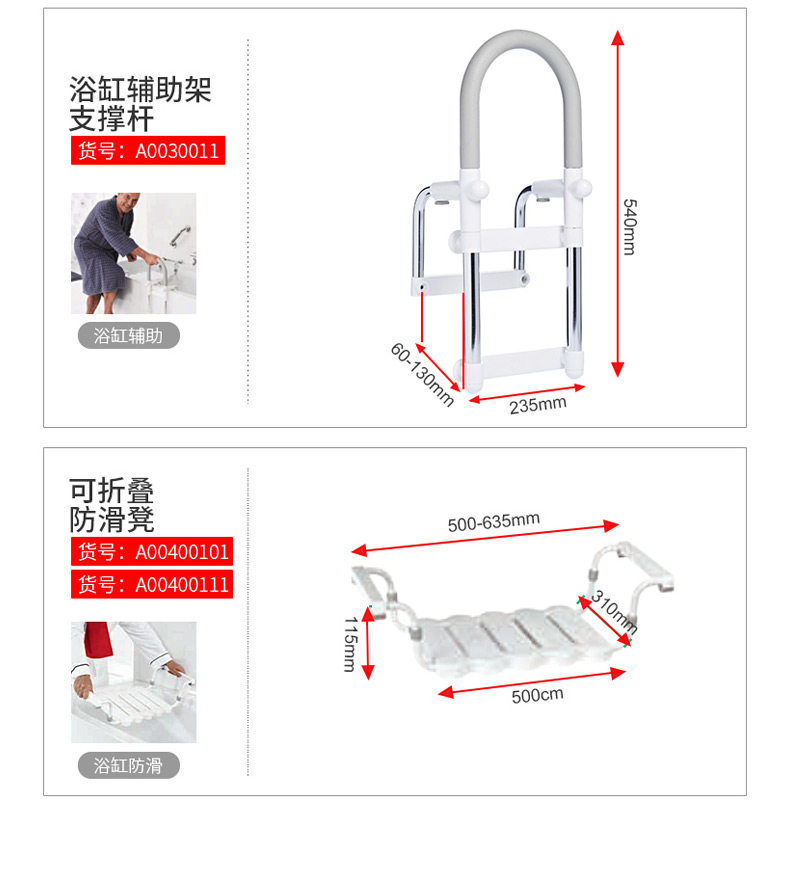 浴缸辅助架
支撑杆
货号：A0030011

浴缸辅助

540mm
60-130mm
235mm

可折叠
防滑凳
货号：A00400101
货号：A00400111

浴缸防滑

500-635mm
310mm
115mm
500cm