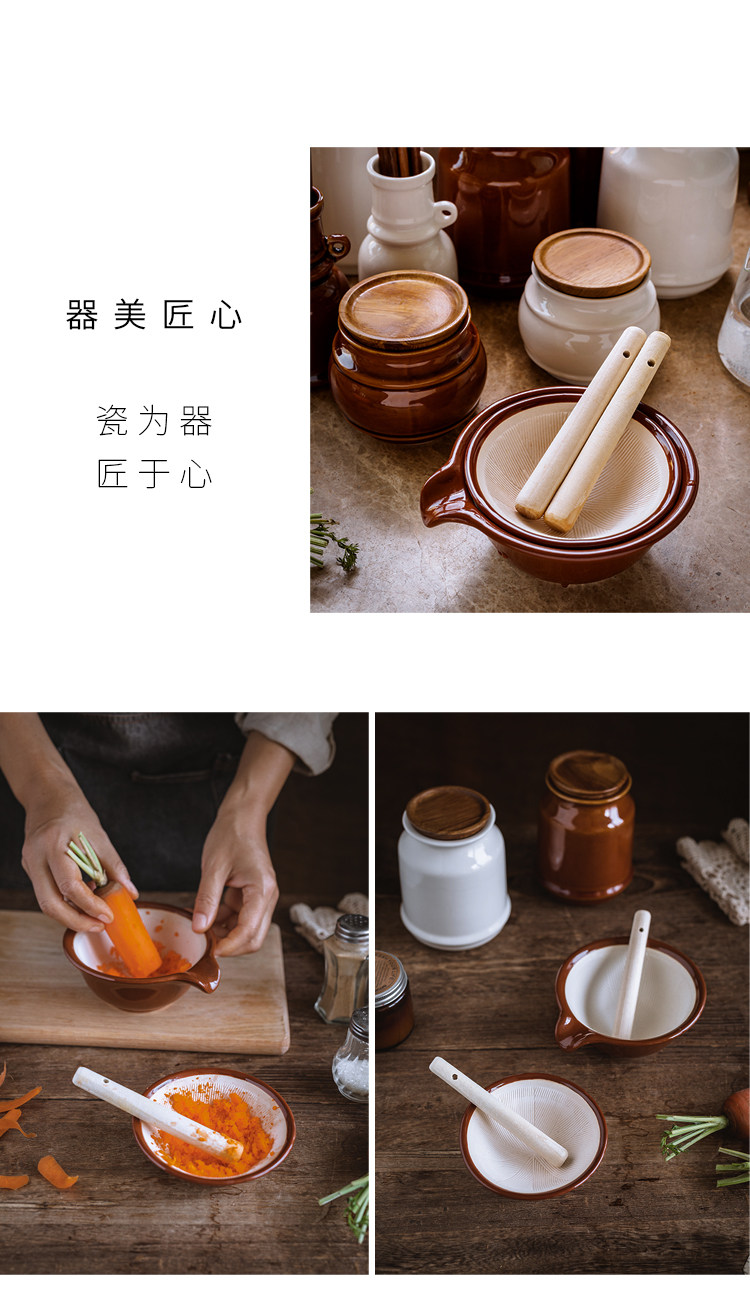 器美匠心

瓷为器
匠于心