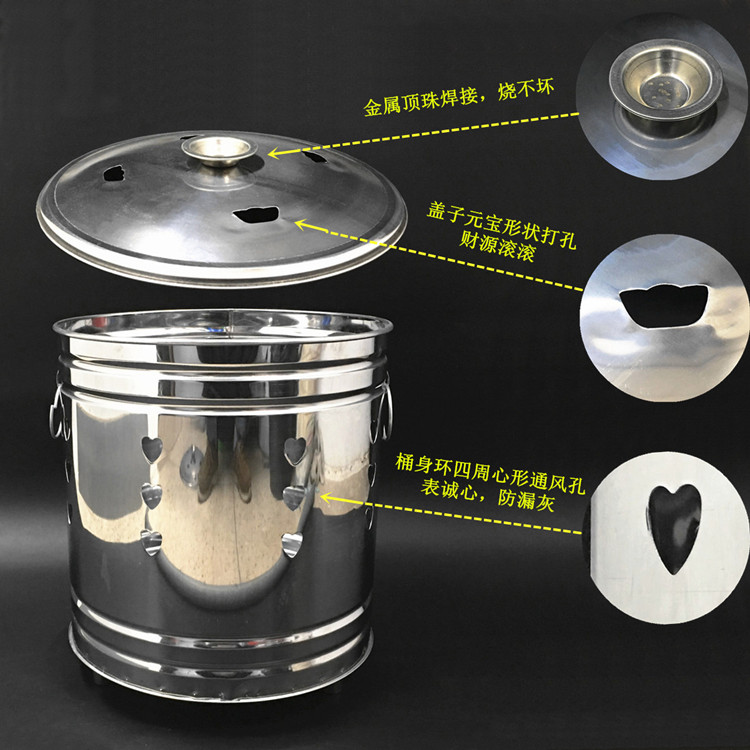 金属顶珠焊接，烧不坏

盖子元宝形状打孔
财源滚滚

桶身环四周心形通风孔
表诚心，防漏灰