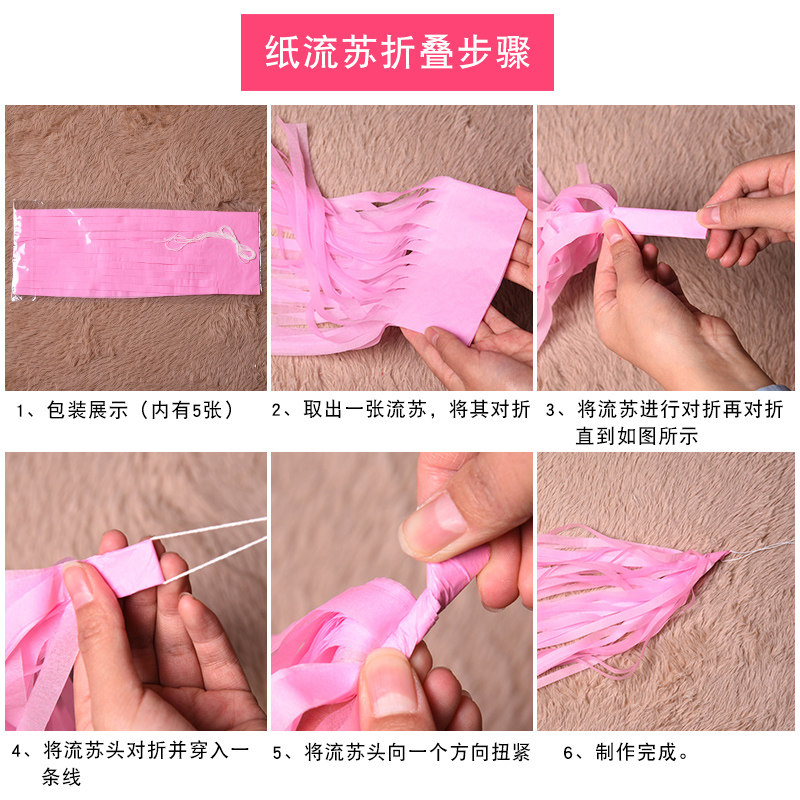 纸流苏折叠步骤

1、包装展示（内有5张）

2、取出一张流苏，将其对折

3、将流苏进行对折再对折直到如图所示

4、将流苏头对折并穿入一条线

5、将流苏头向一个方向扭紧

6、制作完成。